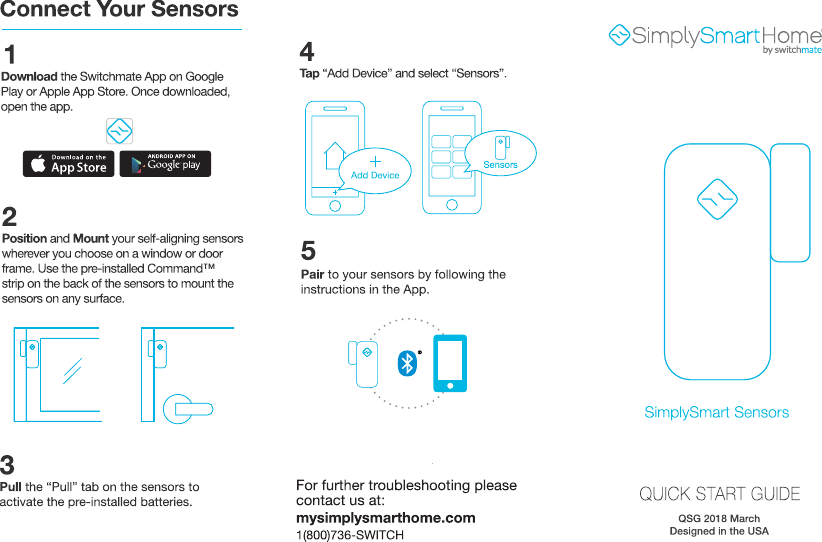 Connect Your Sensors

1
Download the Switchmate App on Google Play or Apple App Store. Once downloaded, open the app.

Download on the App Store

ANDROID APP ON Google play

2
Position and Mount your self-aligning sensors wherever you choose on a window or door frame. Use the pre-installed Command™ strip on the back of the sensors to mount the sensors on any surface.

3
Pull the "Pull" tab on the sensors to activate the pre-installed batteries.

4
Tap "Add Device" and select "Sensors".

Add Device

Sensors

5
Pair to your sensors by following the instructions in the App.

For further troubleshooting please contact us at:
mysimplysmarthome.com
1(800)736-SWITCH

SimplySmartHome
by switchmate

SimplySmart Sensors

QUICK START GUIDE

QSG 2018 March
Designed in the USA