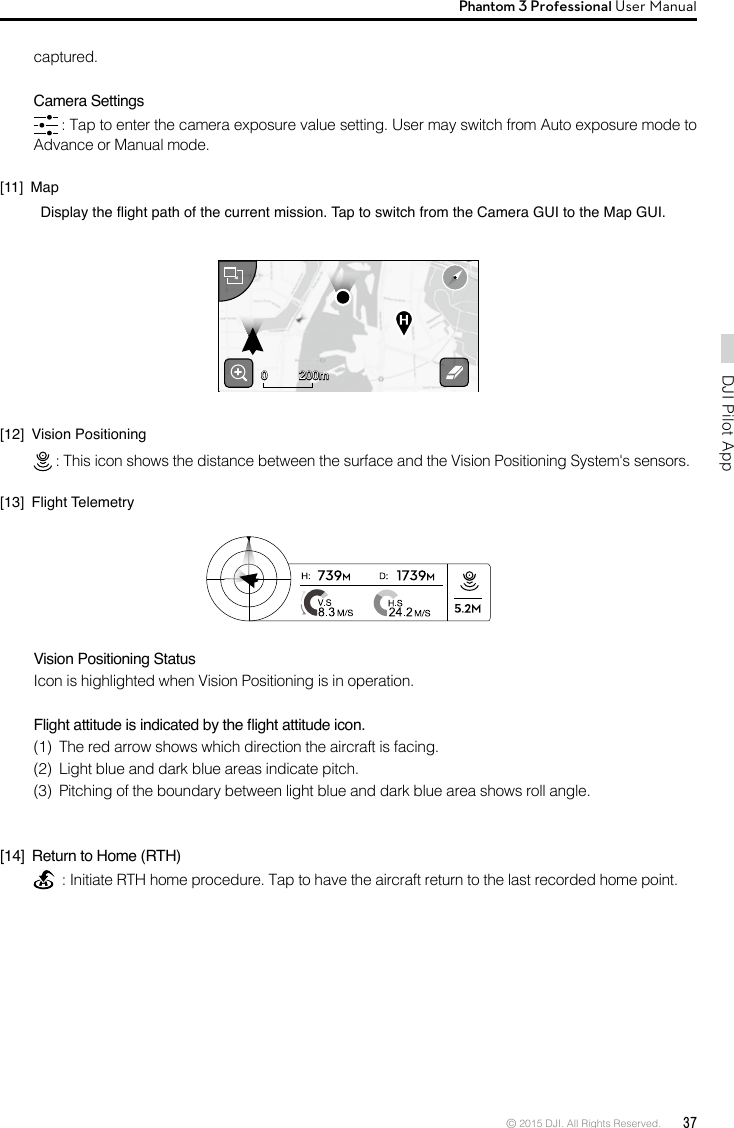 Phantom 3 Professional User Manual

captured.

Camera Settings
: Tap to enter the camera exposure value setting. User may switch from Auto exposure mode to Advance or Manual mode.

[11] Map
Display the flight path of the current mission. Tap to switch from the Camera GUI to the Map GUI.

H
0 200m

[12] Vision Positioning
: This icon shows the distance between the surface and the Vision Positioning System's sensors.

[13] Flight Telemetry

H: 739M D: 1739M
V.S 8.3 M/S H.S 24.2 M/S 5.2M

Vision Positioning Status
Icon is highlighted when Vision Positioning is in operation.

Flight attitude is indicated by the flight attitude icon.
(1) The red arrow shows which direction the aircraft is facing.
(2) Light blue and dark blue areas indicate pitch.
(3) Pitching of the boundary between light blue and dark blue area shows roll angle.

[14] Return to Home (RTH)
: Initiate RTH home procedure. Tap to have the aircraft return to the last recorded home point.

DJI Pilot App

© 2015 DJI. All Rights Reserved. 37