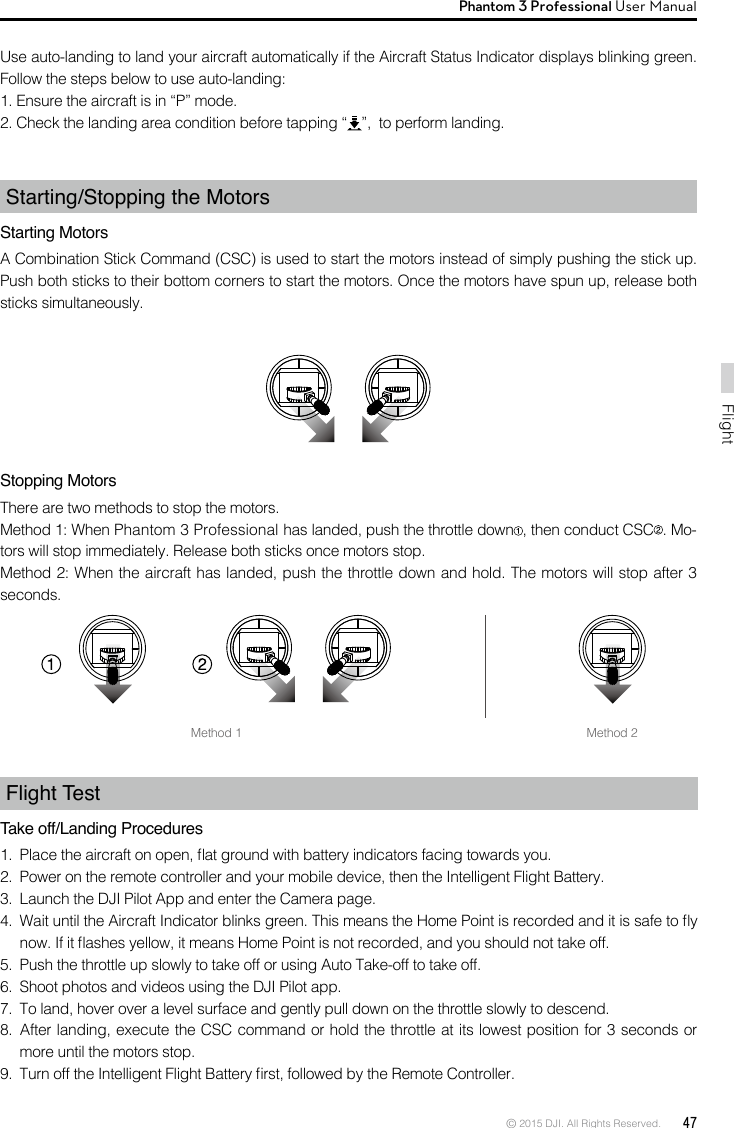 Phantom 3 Professional User Manual

Use auto-landing to land your aircraft automatically if the Aircraft Status Indicator displays blinking green. Follow the steps below to use auto-landing:
1. Ensure the aircraft is in “P” mode.
2. Check the landing area condition before tapping “ ”, to perform landing.

Starting/Stopping the Motors

Starting Motors
A Combination Stick Command (CSC) is used to start the motors instead of simply pushing the stick up. Push both sticks to their bottom corners to start the motors. Once the motors have spun up, release both sticks simultaneously.

Flight

Stopping Motors
There are two methods to stop the motors.
Method 1: When Phantom 3 Professional has landed, push the throttle down①, then conduct CSC②. Motors will stop immediately. Release both sticks once motors stop.
Method 2: When the aircraft has landed, push the throttle down and hold. The motors will stop after 3 seconds.

①
②

Method 1
Method 2

Flight Test

Take off/Landing Procedures
1. Place the aircraft on open, flat ground with battery indicators facing towards you.
2. Power on the remote controller and your mobile device, then the Intelligent Flight Battery.
3. Launch the DJI Pilot App and enter the Camera page.
4. Wait until the Aircraft Indicator blinks green. This means the Home Point is recorded and it is safe to fly now. If it flashes yellow, it means Home Point is not recorded, and you should not take off.
5. Push the throttle up slowly to take off or using Auto Take-off to take off.
6. Shoot photos and videos using the DJI Pilot app.
7. To land, hover over a level surface and gently pull down on the throttle slowly to descend.
8. After landing, execute the CSC command or hold the throttle at its lowest position for 3 seconds or more until the motors stop.
9. Turn off the Intelligent Flight Battery first, followed by the Remote Controller.

© 2015 DJI. All Rights Reserved. 47