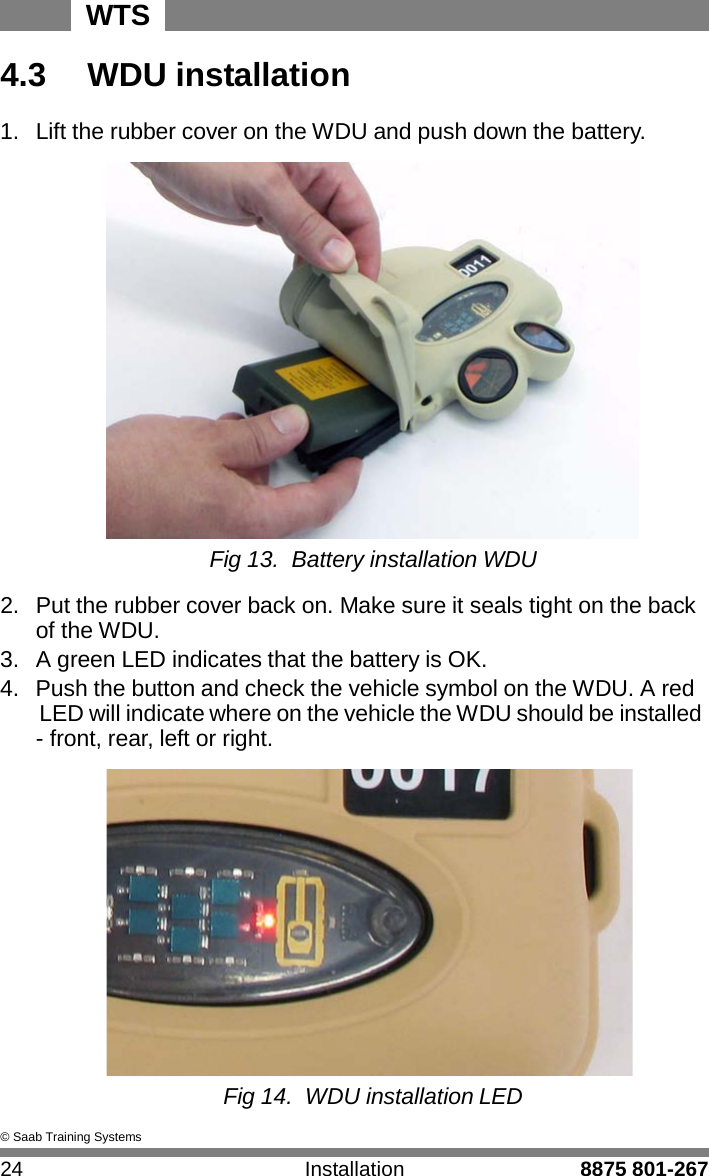 WTS

4.3 WDU installation

1. Lift the rubber cover on the WDU and push down the battery.

0011

Fig 13. Battery installation WDU

2. Put the rubber cover back on. Make sure it seals tight on the back of the WDU.
3. A green LED indicates that the battery is OK.
4. Push the button and check the vehicle symbol on the WDU. A red LED will indicate where on the vehicle the WDU should be installed - front, rear, left or right.

0017

Fig 14. WDU installation LED

© Saab Training Systems

24 Installation 8875 801-267