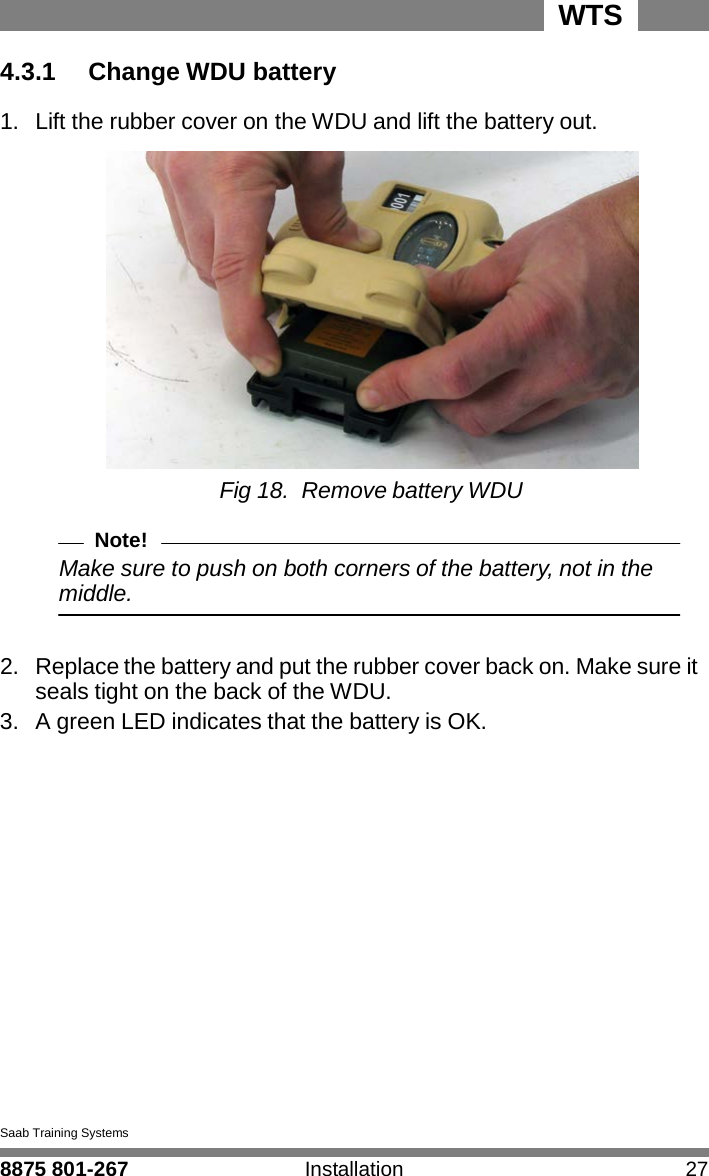 WTS

4.3.1 Change WDU battery

1. Lift the rubber cover on the WDU and lift the battery out.

001

Fig 18. Remove battery WDU

Note!

Make sure to push on both corners of the battery, not in the middle.

2. Replace the battery and put the rubber cover back on. Make sure it seals tight on the back of the WDU.
3. A green LED indicates that the battery is OK.

Saab Training Systems

8875 801-267 Installation 27