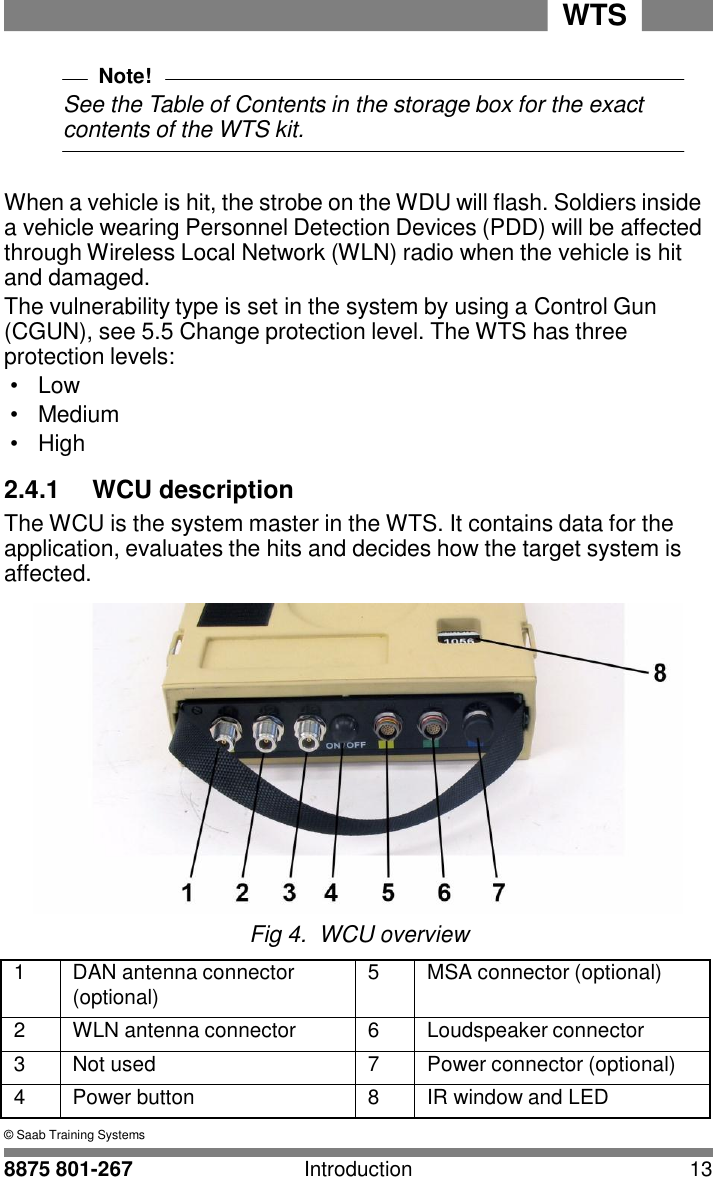 WTS

Note!

See the Table of Contents in the storage box for the exact contents of the WTS kit.

When a vehicle is hit, the strobe on the WDU will flash. Soldiers inside a vehicle wearing Personnel Detection Devices (PDD) will be affected through Wireless Local Network (WLN) radio when the vehicle is hit and damaged.

The vulnerability type is set in the system by using a Control Gun (CGUN), see 5.5 Change protection level. The WTS has three protection levels:

• Low
• Medium
• High

2.4.1 WCU description

The WCU is the system master in the WTS. It contains data for the application, evaluates the hits and decides how the target system is affected.

1956

ON/OFF

8

1 2 3 4 5 6 7

Fig 4. WCU overview

| 1 | DAN antenna connector (optional) | 5 | MSA connector (optional) |
|---|---|---|---|
| 2 | WLN antenna connector | 6 | Loudspeaker connector |
| 3 | Not used | 7 | Power connector (optional) |
| 4 | Power button | 8 | IR window and LED |

© Saab Training Systems

8875 801-267 Introduction 13