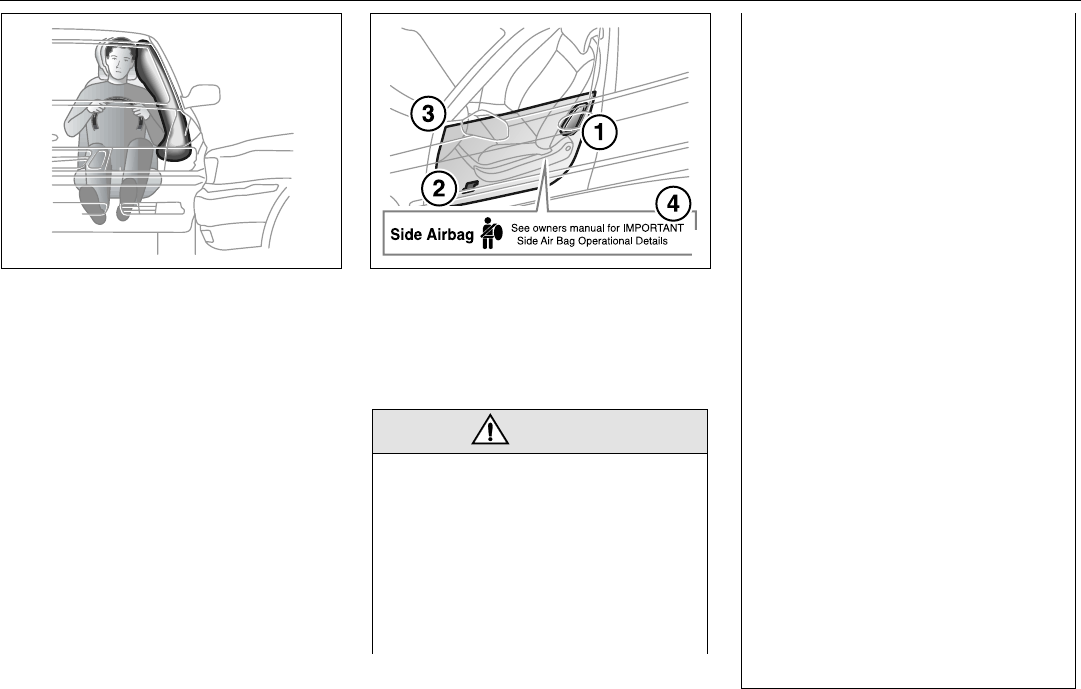 3

1

2

4

Side Airbag See owners manual for IMPORTANT Side Air Bag Operational Details