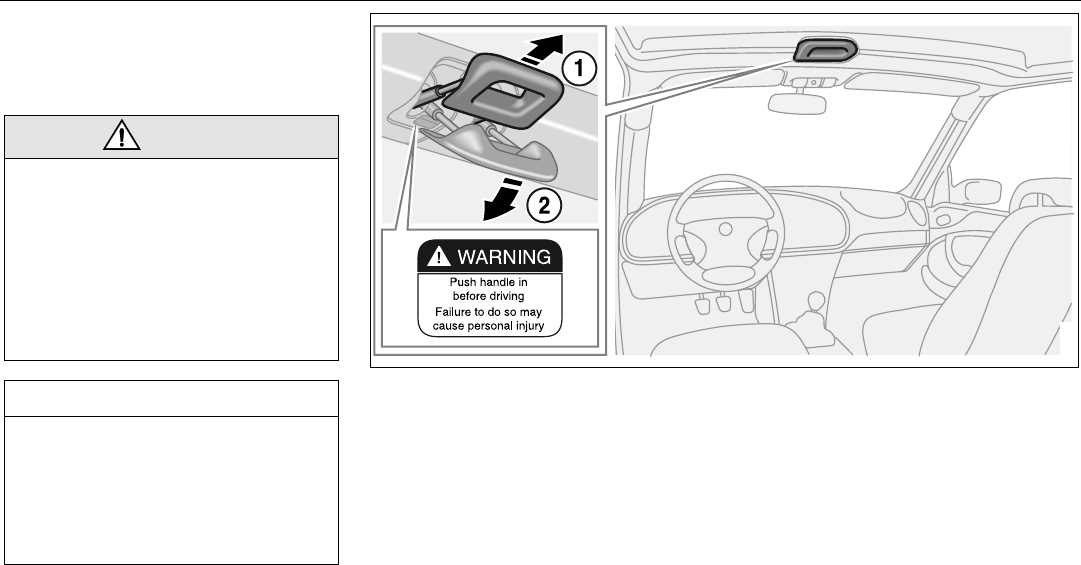 1

2

WARNING

Push handle in before driving

Failure to do so may cause personal injury