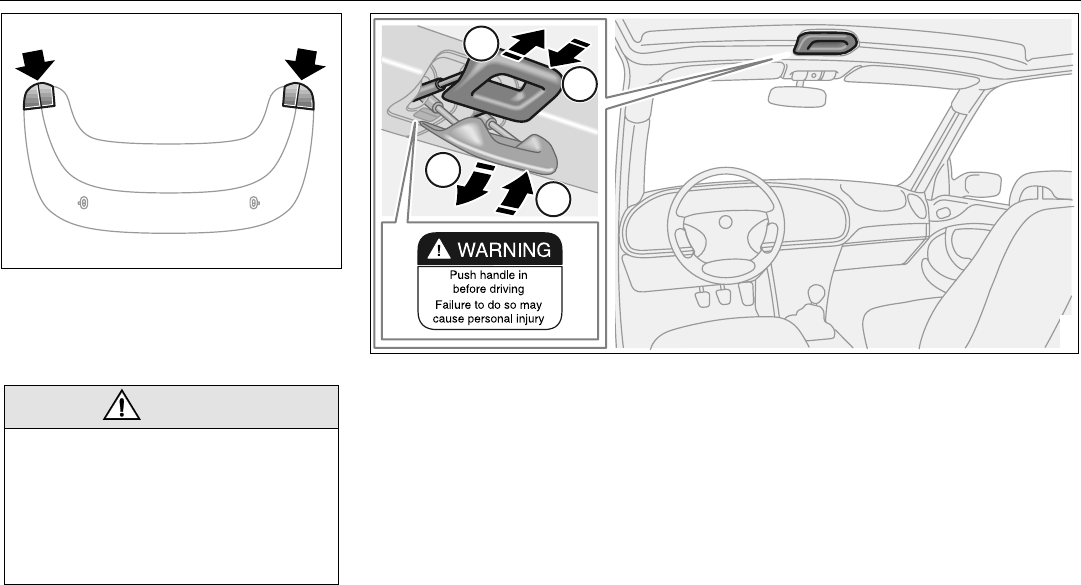 WARNING
Push handle in before driving
Failure to do so may cause personal injury