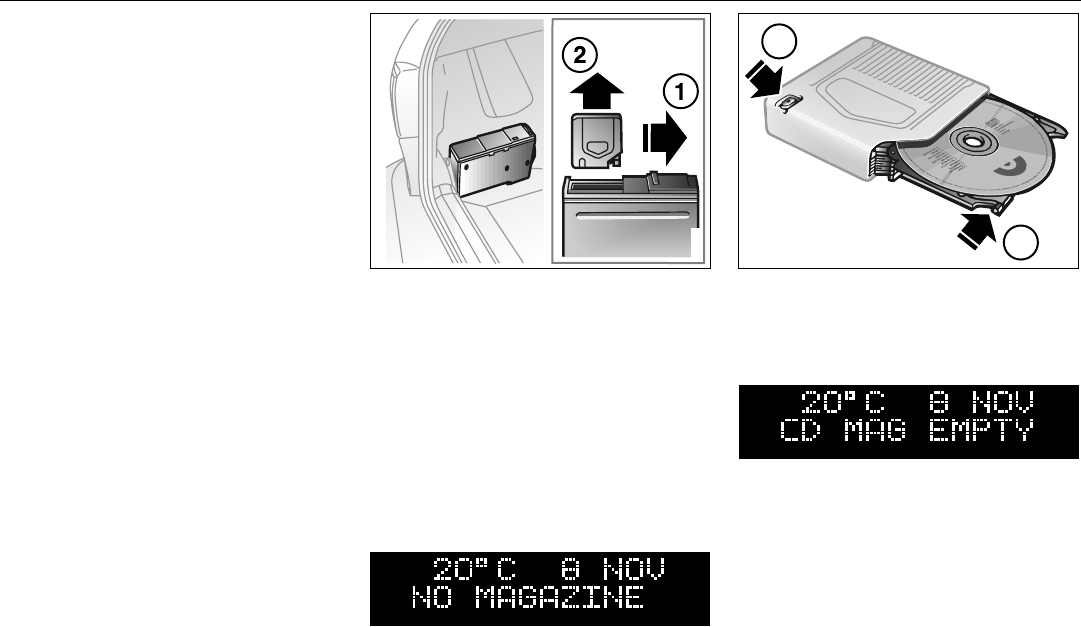 2

1

20°C 8 NOV
NO MAGAZINE

20°C 8 NOV
CD MAG EMPTY