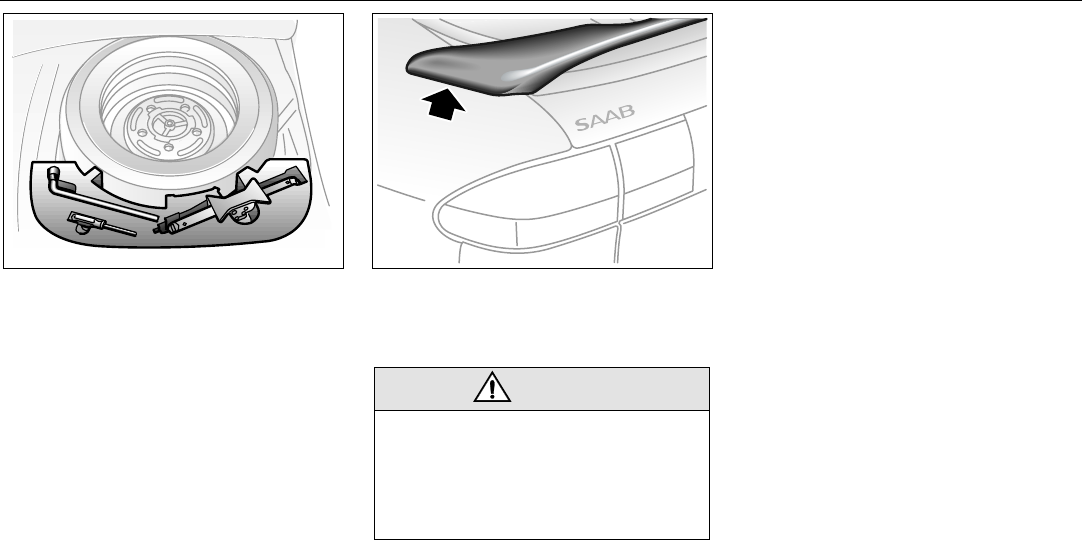 SAAB