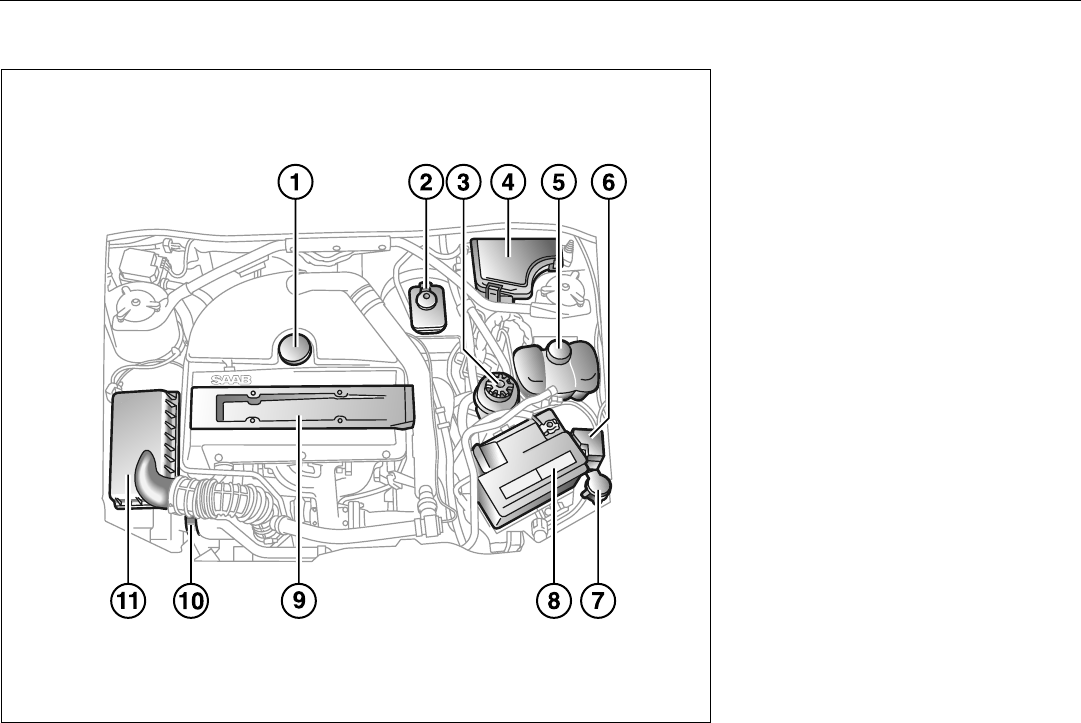 1
2
3
4
5
6
SAAB
11
10
9
8
7