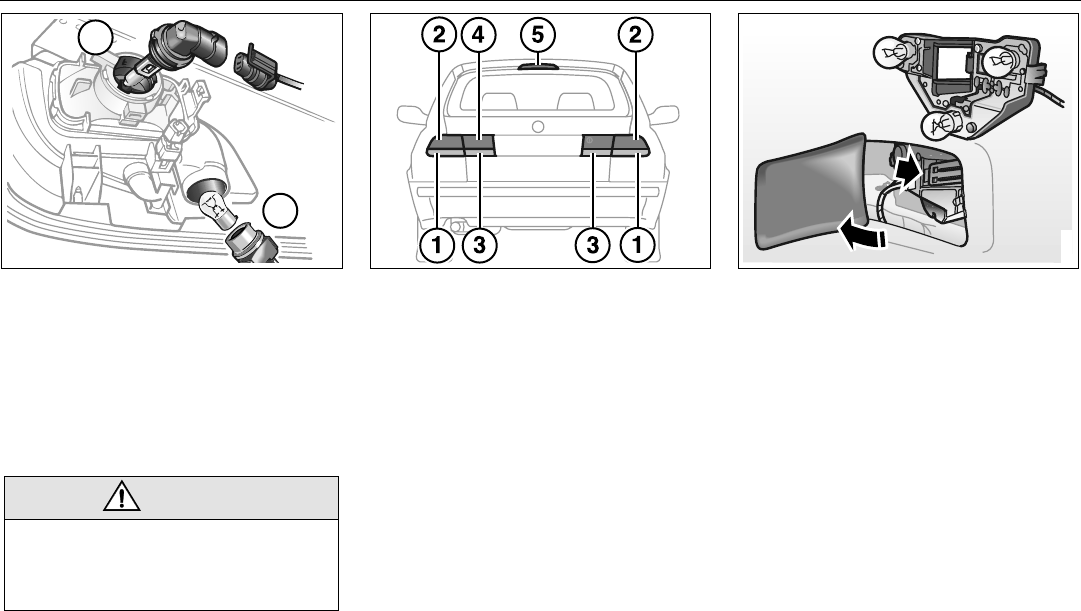 2 4 5 2

1 3 3 1