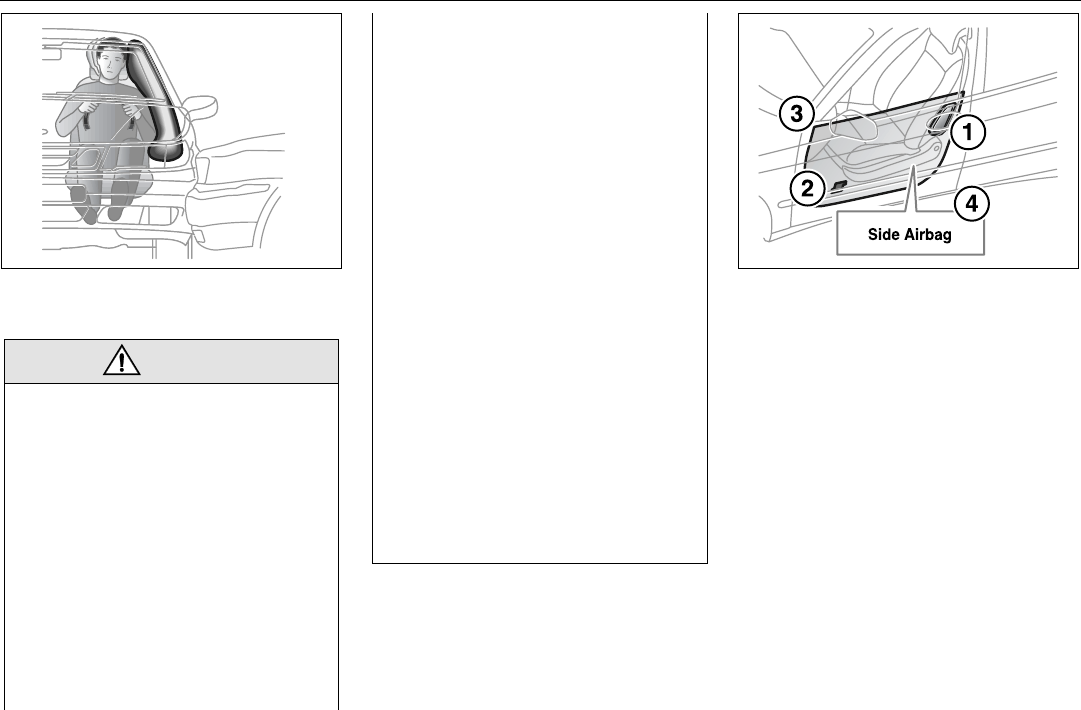 3
1
2
4
Side Airbag