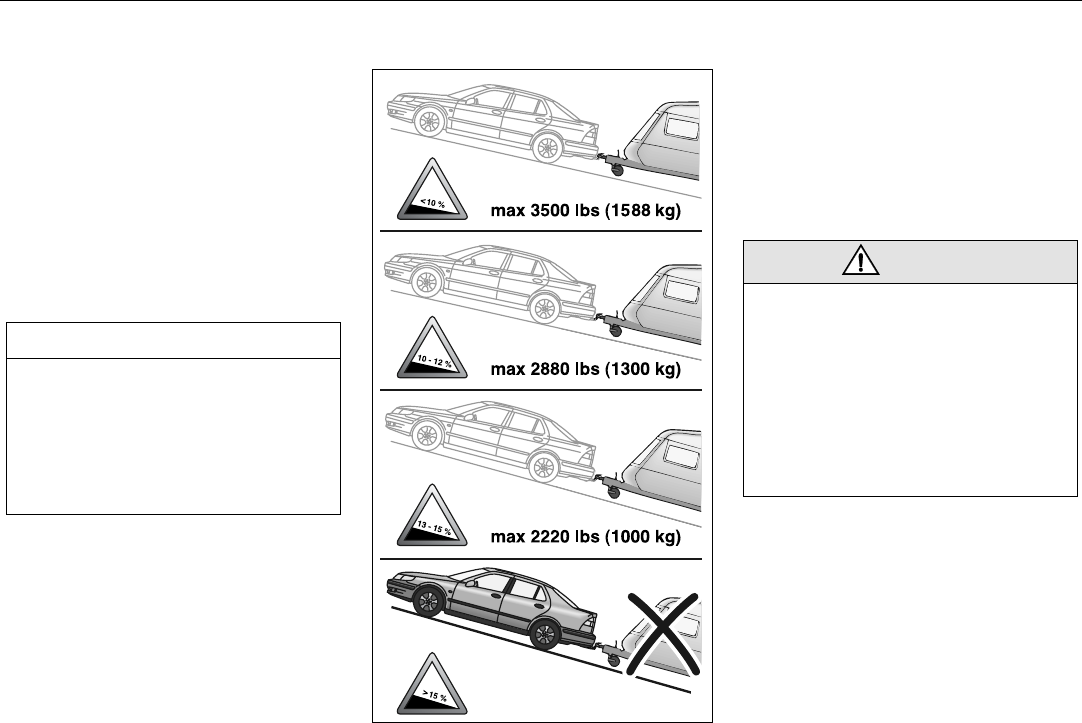 <10 %

max 3500 lbs (1588 kg)

10 - 12 %

max 2880 lbs (1300 kg)

13 - 15 %

max 2220 lbs (1000 kg)

>15 %