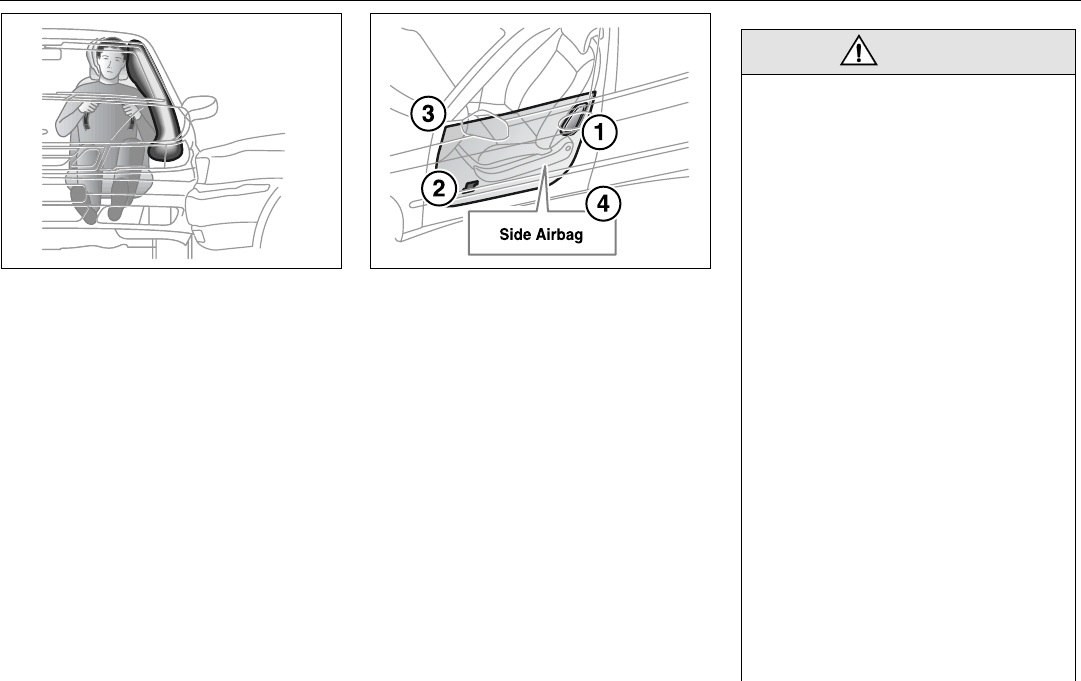 3

1

2

4

Side Airbag