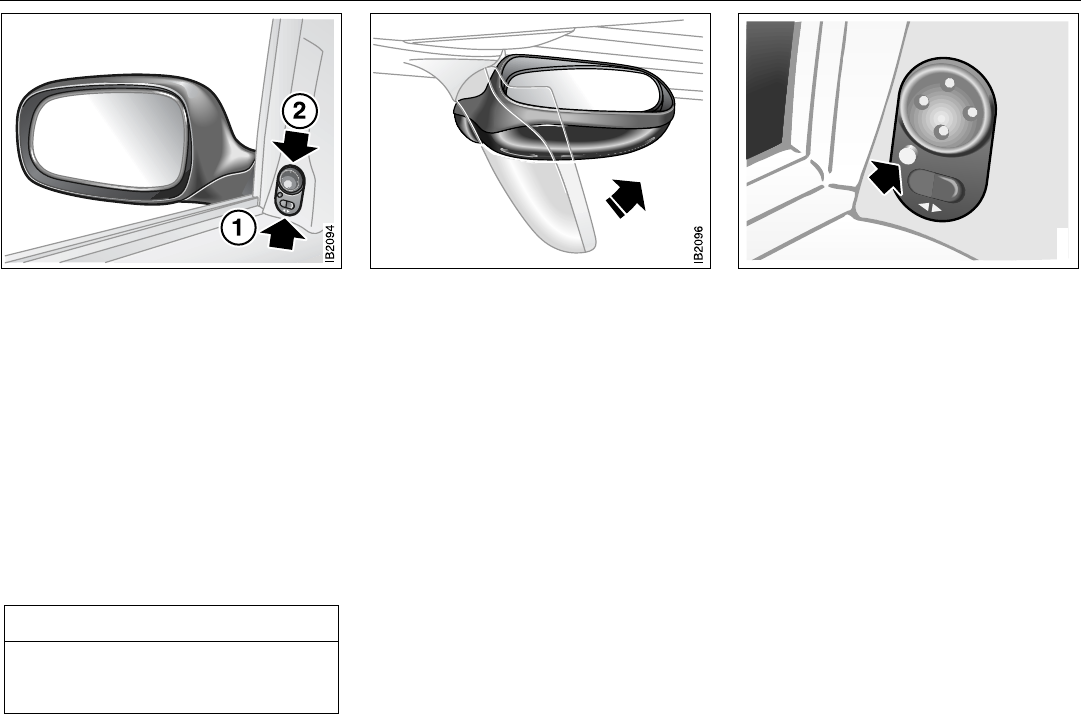 2

1

IB2094

IB2096