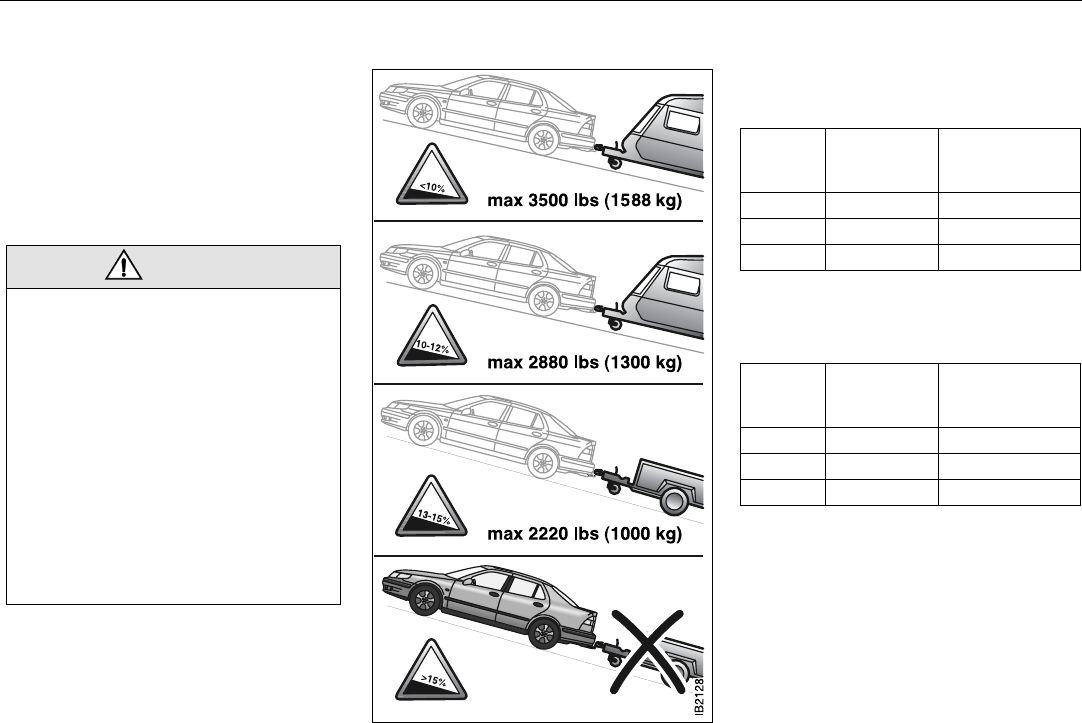 <10%

max 3500 lbs (1588 kg)

10-12%

max 2880 lbs (1300 kg)

13-15%

max 2220 lbs (1000 kg)

>15%

IB2128