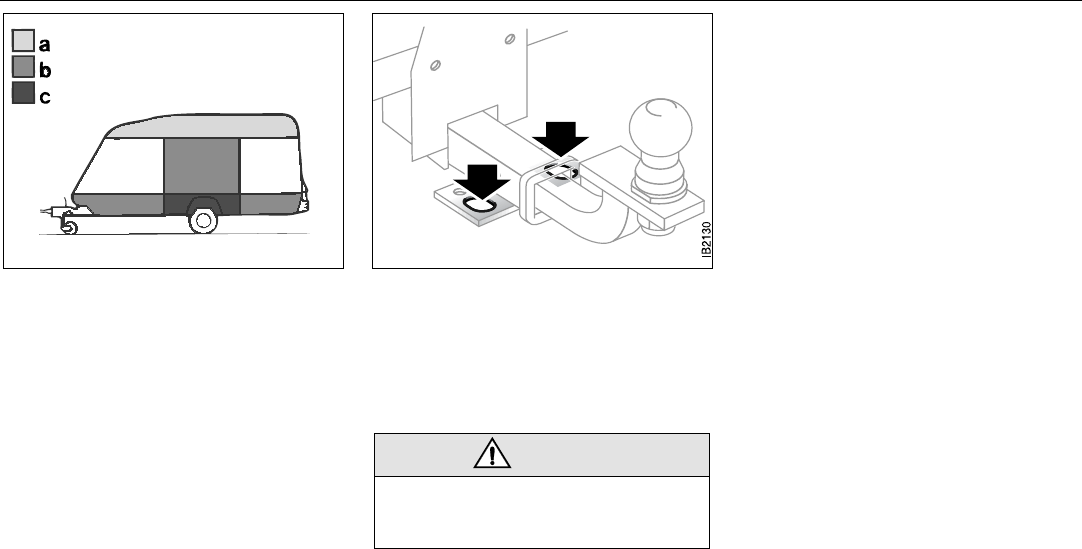 a
b
c

IB2130