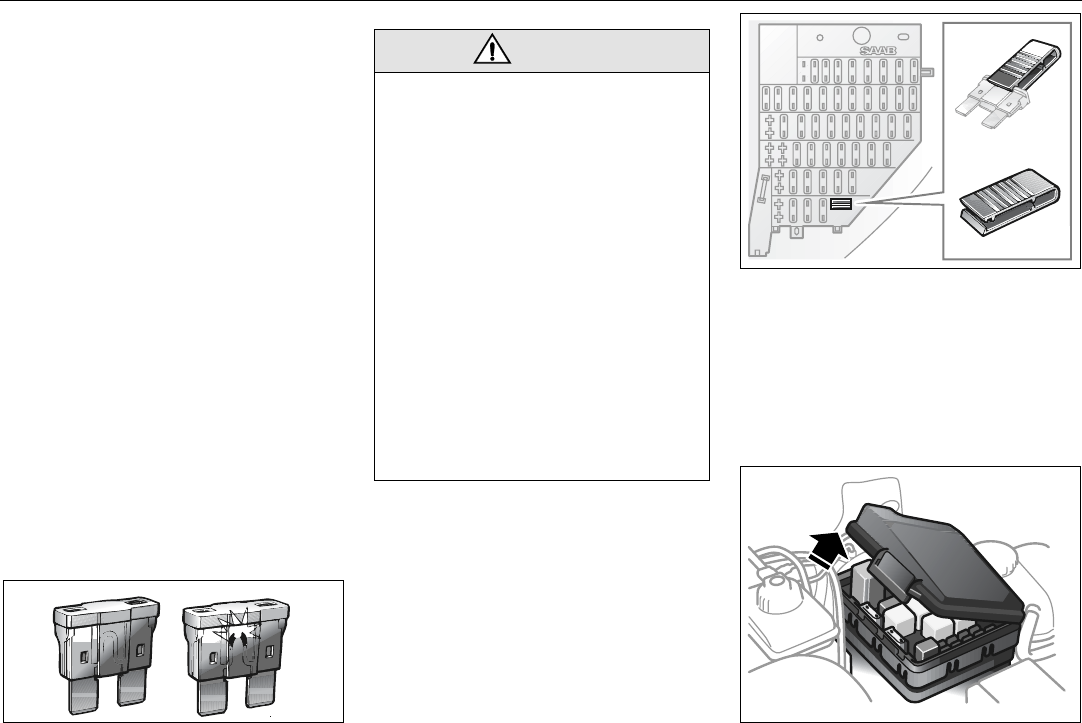 SAAB