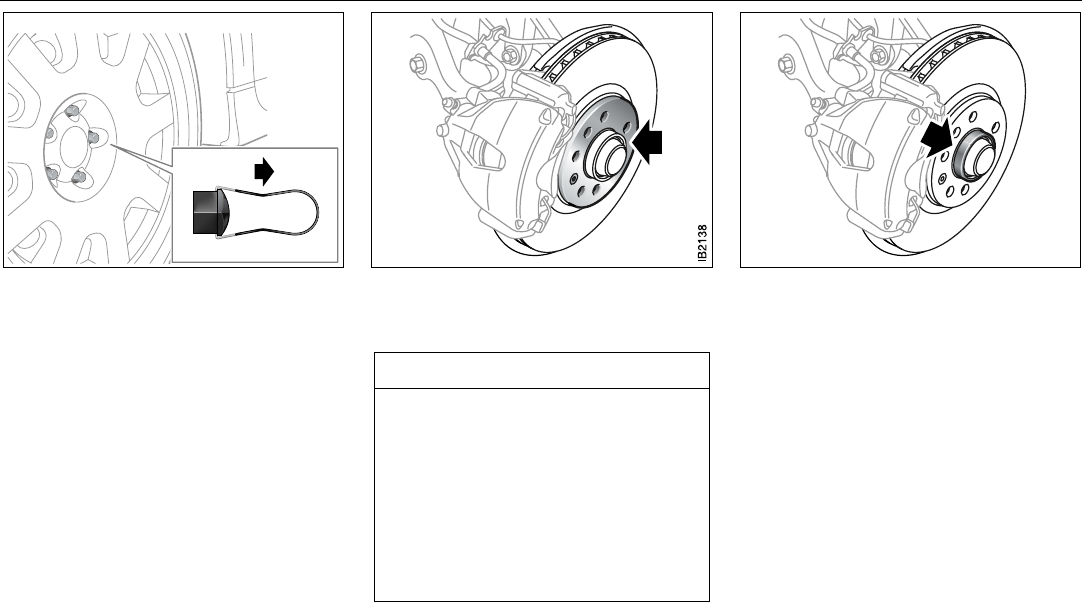 IB2138