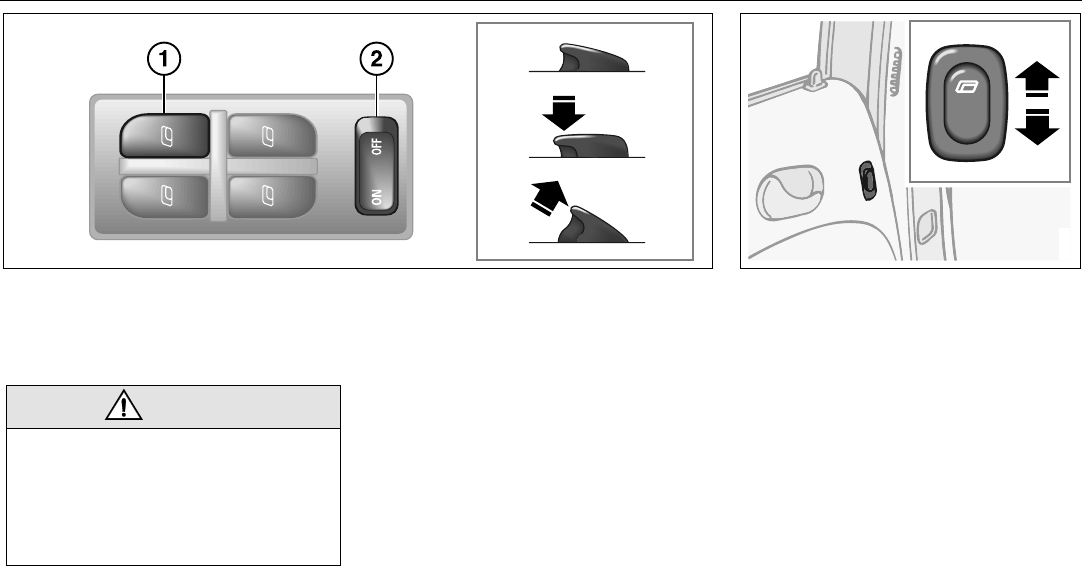 1
2
OFF
ON