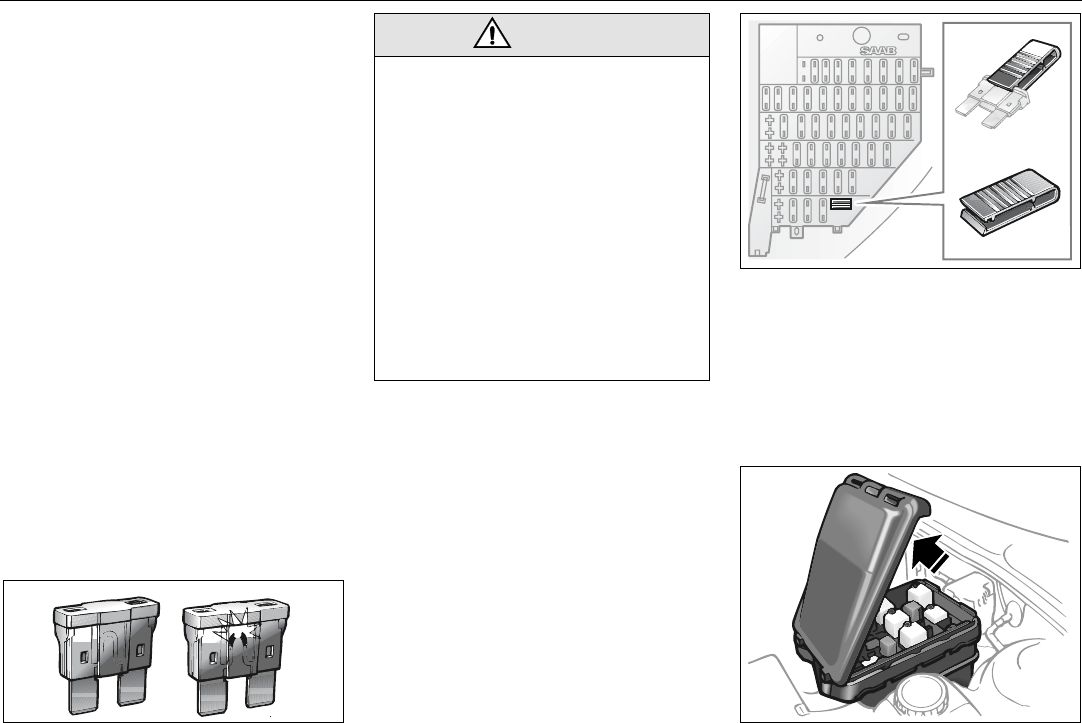 SAAB