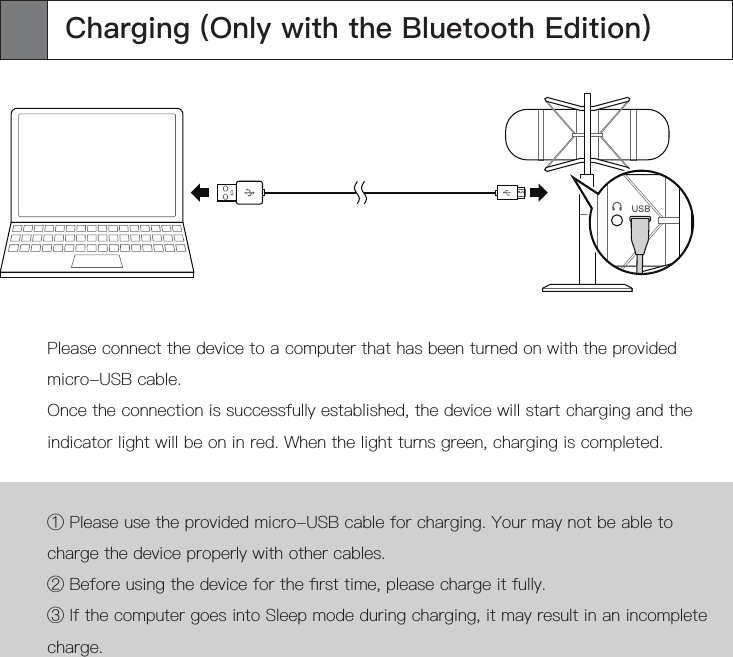 Charging (Only with the Bluetooth Edition)

USB

Please connect the device to a computer that has been turned on with the provided micro-USB cable.
Once the connection is successfully established, the device will start charging and the indicator light will be on in red. When the light turns green, charging is completed.

① Please use the provided micro-USB cable for charging. Your may not be able to charge the device properly with other cables.
② Before using the device for the first time, please charge it fully.
③ If the computer goes into Sleep mode during charging, it may result in an incomplete charge.