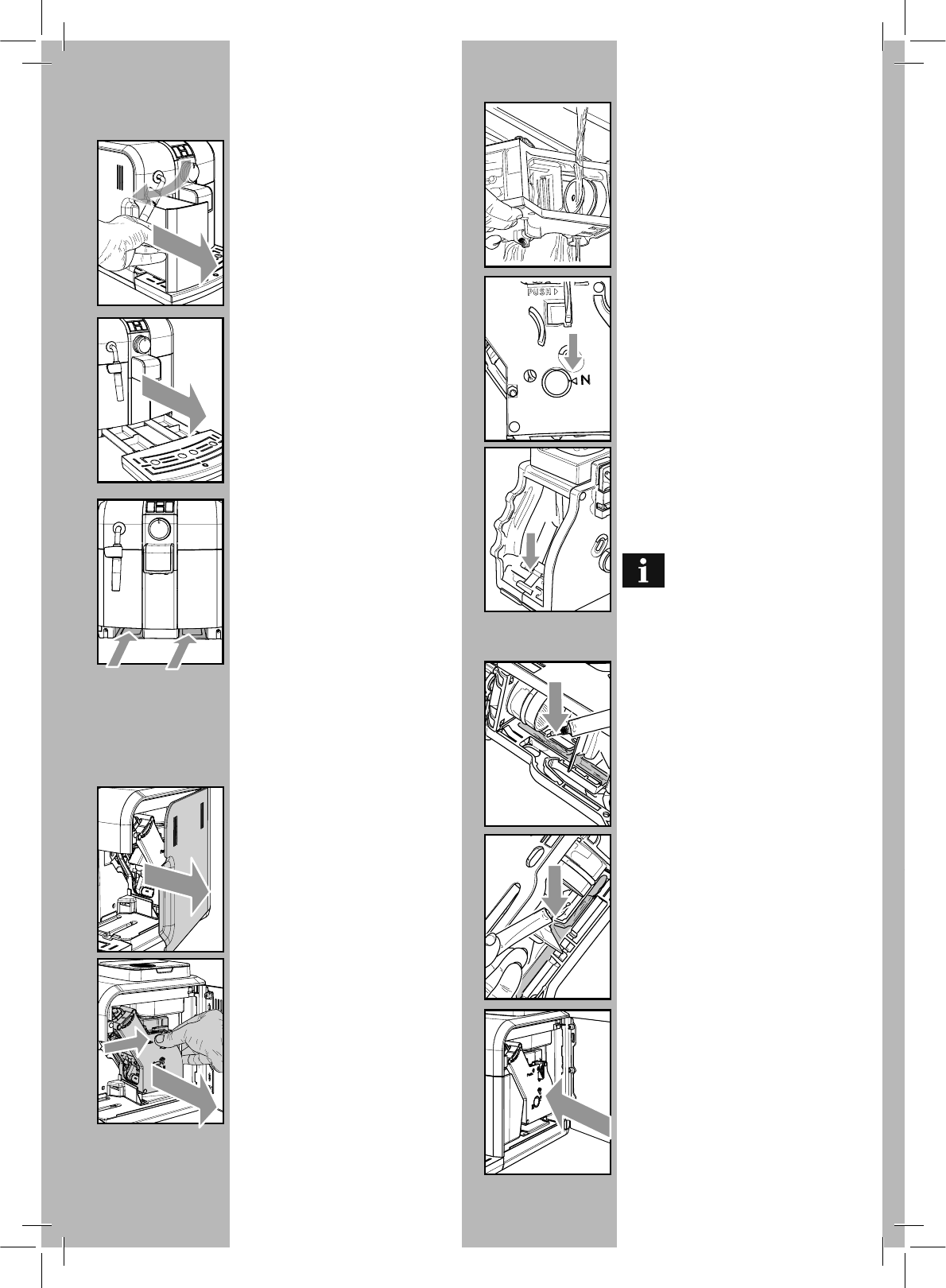 PUSH

N

i