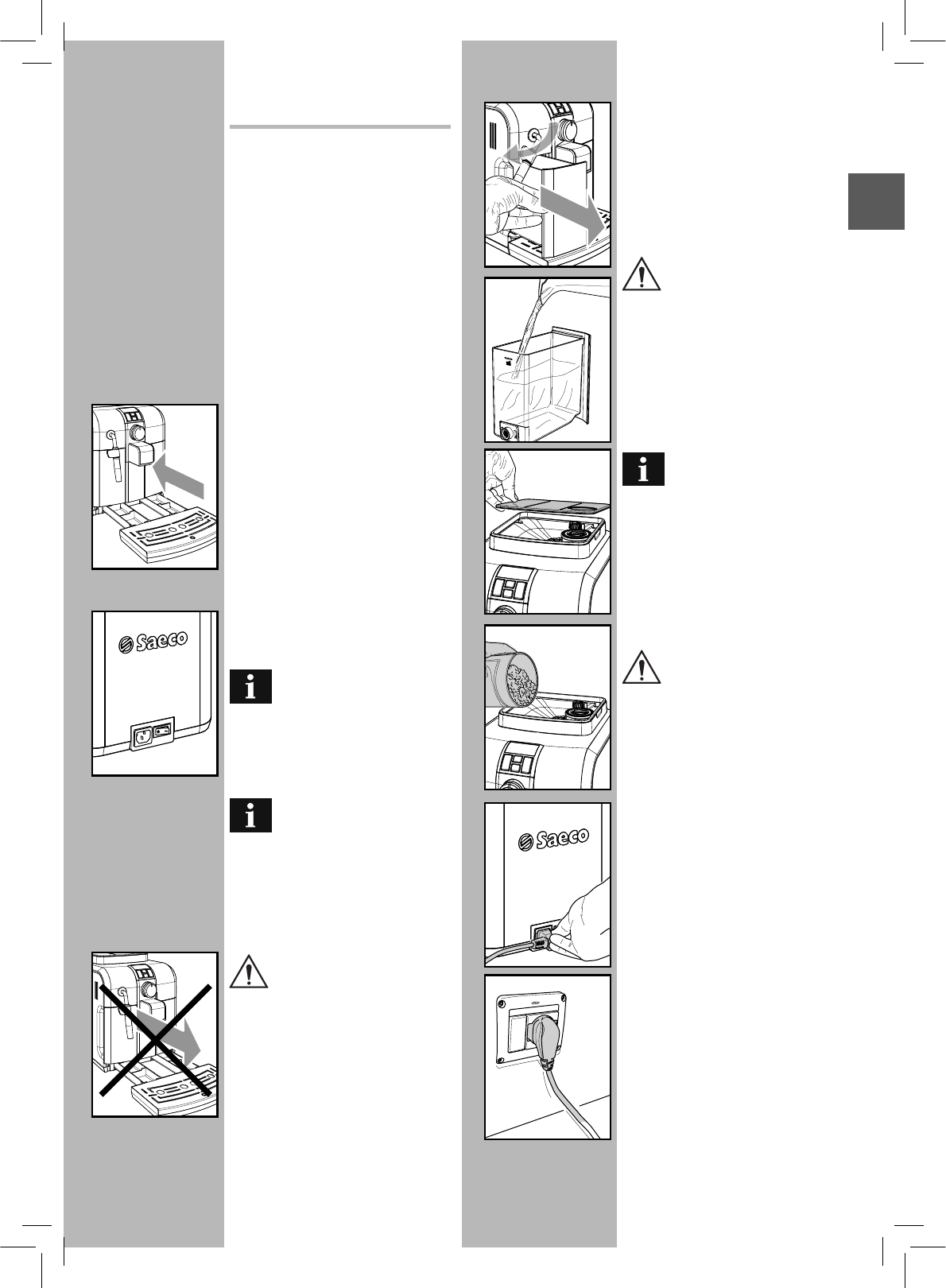 Saeco

Saeco