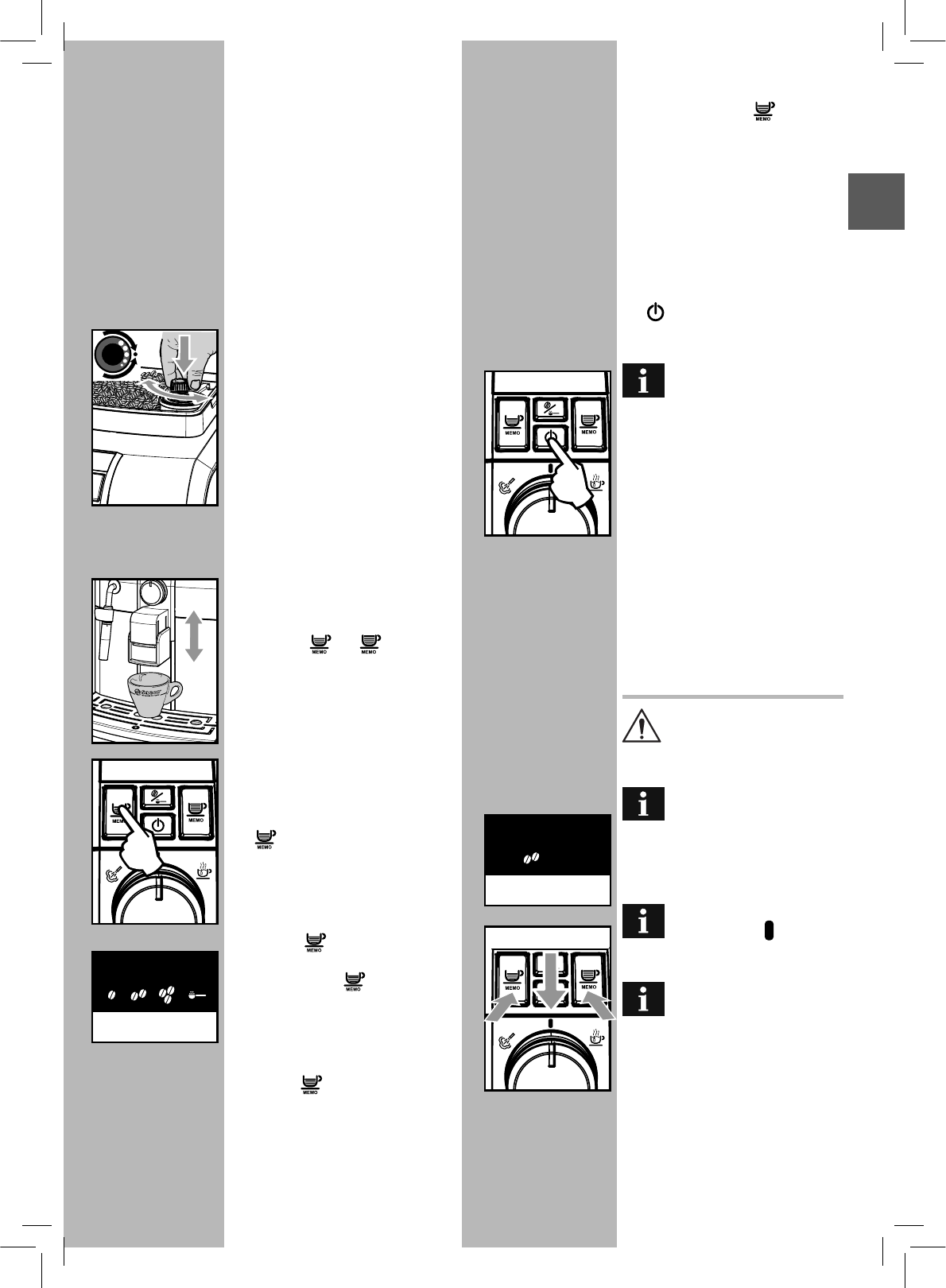 MEMO

MEMO MEMO

MEMO

MEMO

MEMO

MEMO

MEMO MEMO

MEMO MEMO

MEMO MEMO

MEMO

MEMO