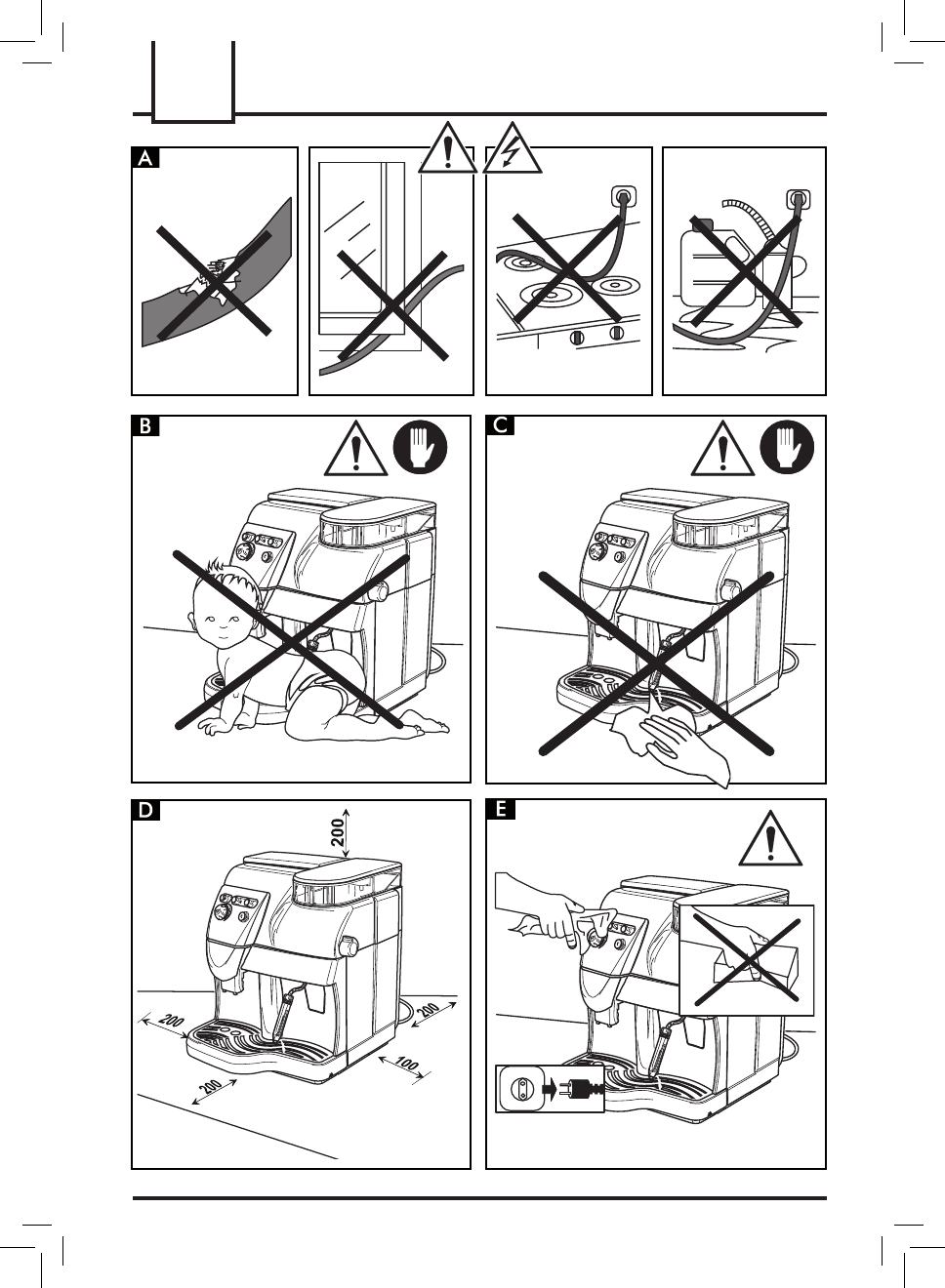 A

B

C

D

200

200

200

200

100

E