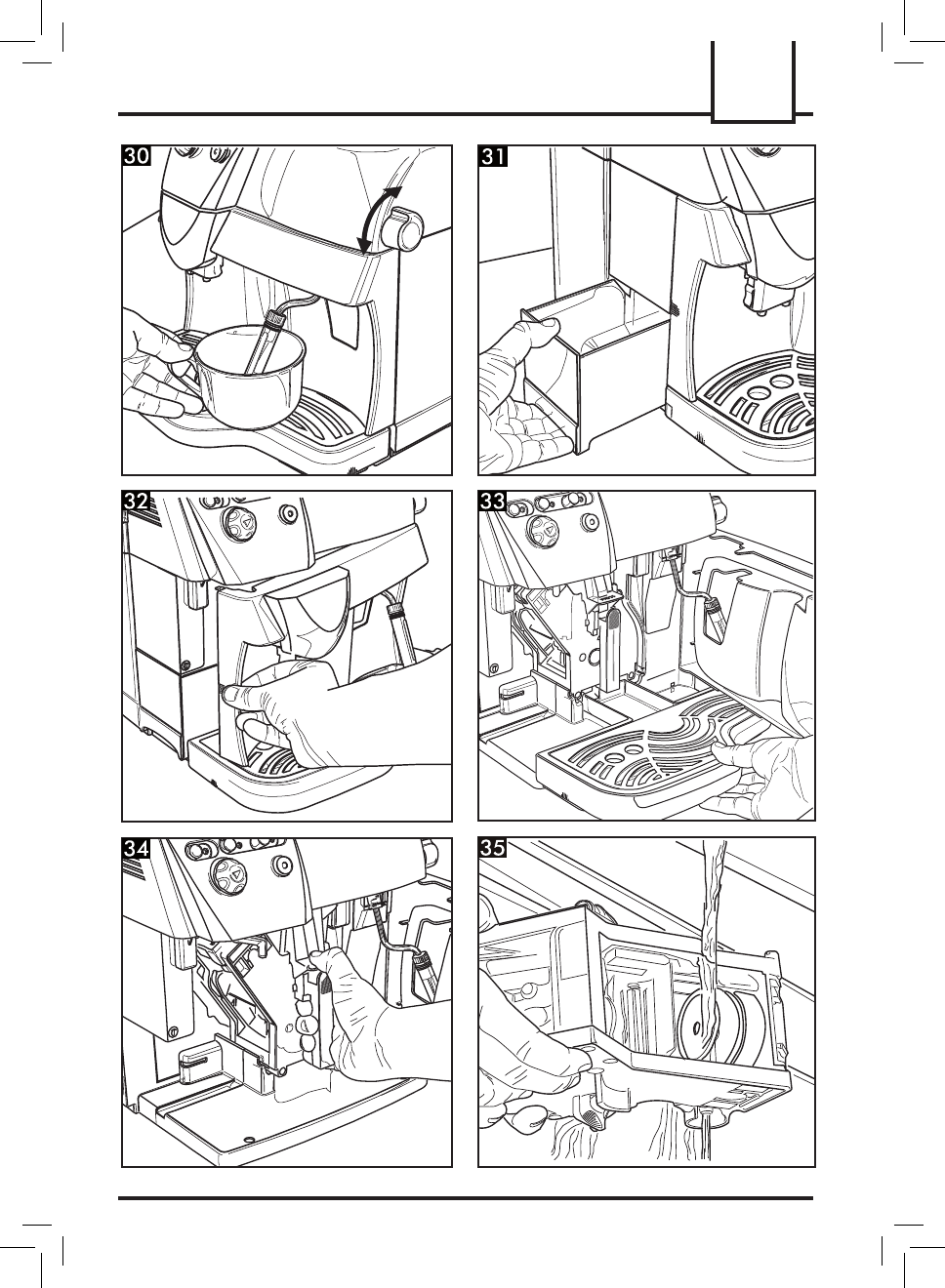 30

31

32

33

34

35