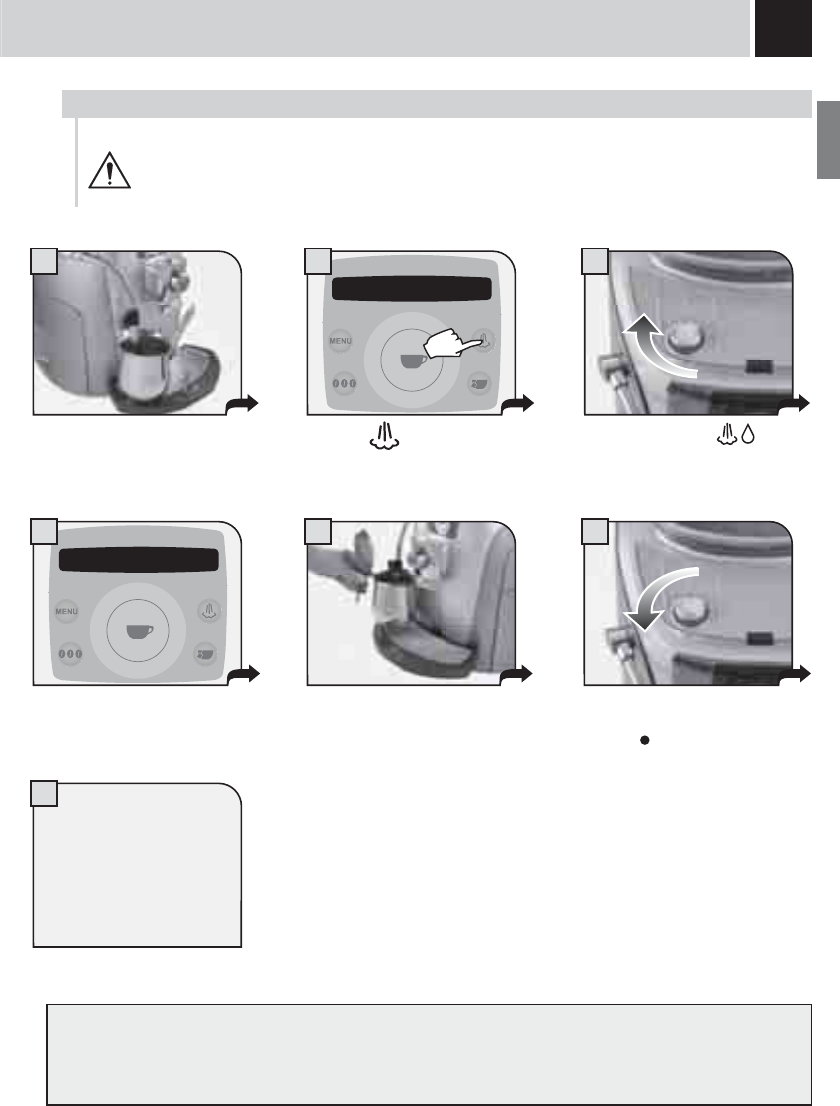 MENU

MENU