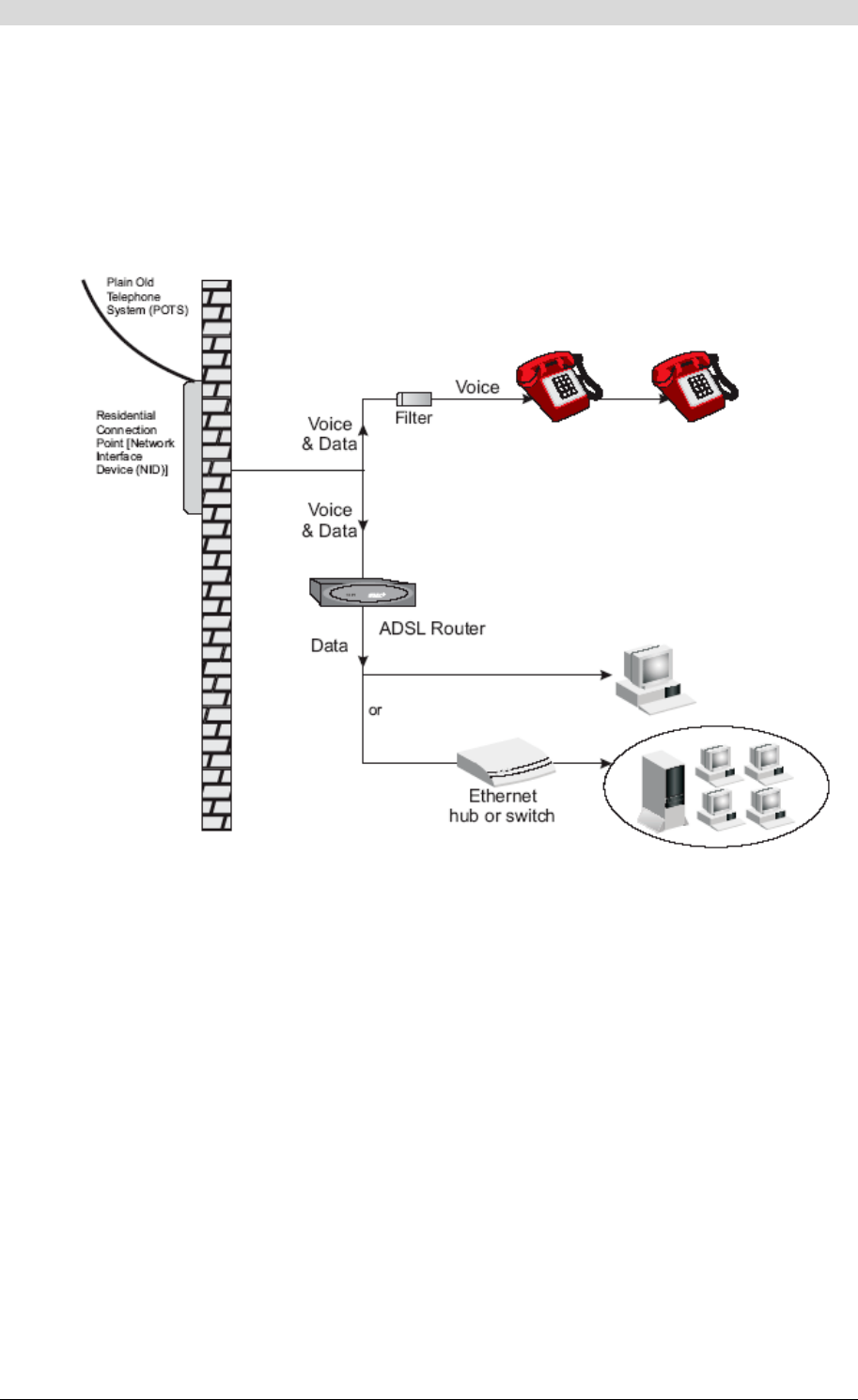 Plain Old Telephone System (POTS)

Residential Connection Point [Network Interface Device (NID)]

Voice & Data

Filter

Voice

Voice & Data

ADSL Router

Data

or

Ethernet hub or switch