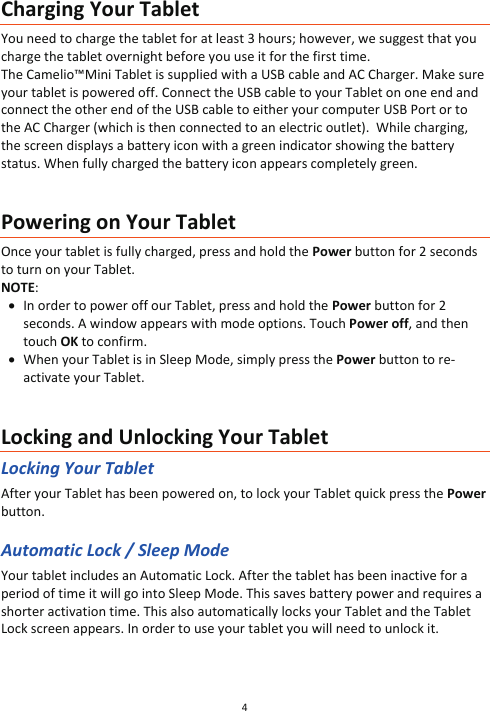 Charging Your Tablet

You need to charge the tablet for at least 3 hours; however, we suggest that you charge the tablet overnight before you use it for the first time.
The Camelio™Mini Tablet is supplied with a USB cable and AC Charger. Make sure your tablet is powered off. Connect the USB cable to your Tablet on one end and connect the other end of the USB cable to either your computer USB Port or to the AC Charger (which is then connected to an electric outlet). While charging, the screen displays a battery icon with a green indicator showing the battery status. When fully charged the battery icon appears completely green.

Powering on Your Tablet

Once your tablet is fully charged, press and hold the Power button for 2 seconds to turn on your Tablet.
NOTE:
• In order to power off our Tablet, press and hold the Power button for 2 seconds. A window appears with mode options. Touch Power off, and then touch OK to confirm.
• When your Tablet is in Sleep Mode, simply press the Power button to re-activate your Tablet.

Locking and Unlocking Your Tablet

Locking Your Tablet

After your Tablet has been powered on, to lock your Tablet quick press the Power button.

Automatic Lock / Sleep Mode

Your tablet includes an Automatic Lock. After the tablet has been inactive for a period of time it will go into Sleep Mode. This saves battery power and requires a shorter activation time. This also automatically locks your Tablet and the Tablet Lock screen appears. In order to use your tablet you will need to unlock it.

4