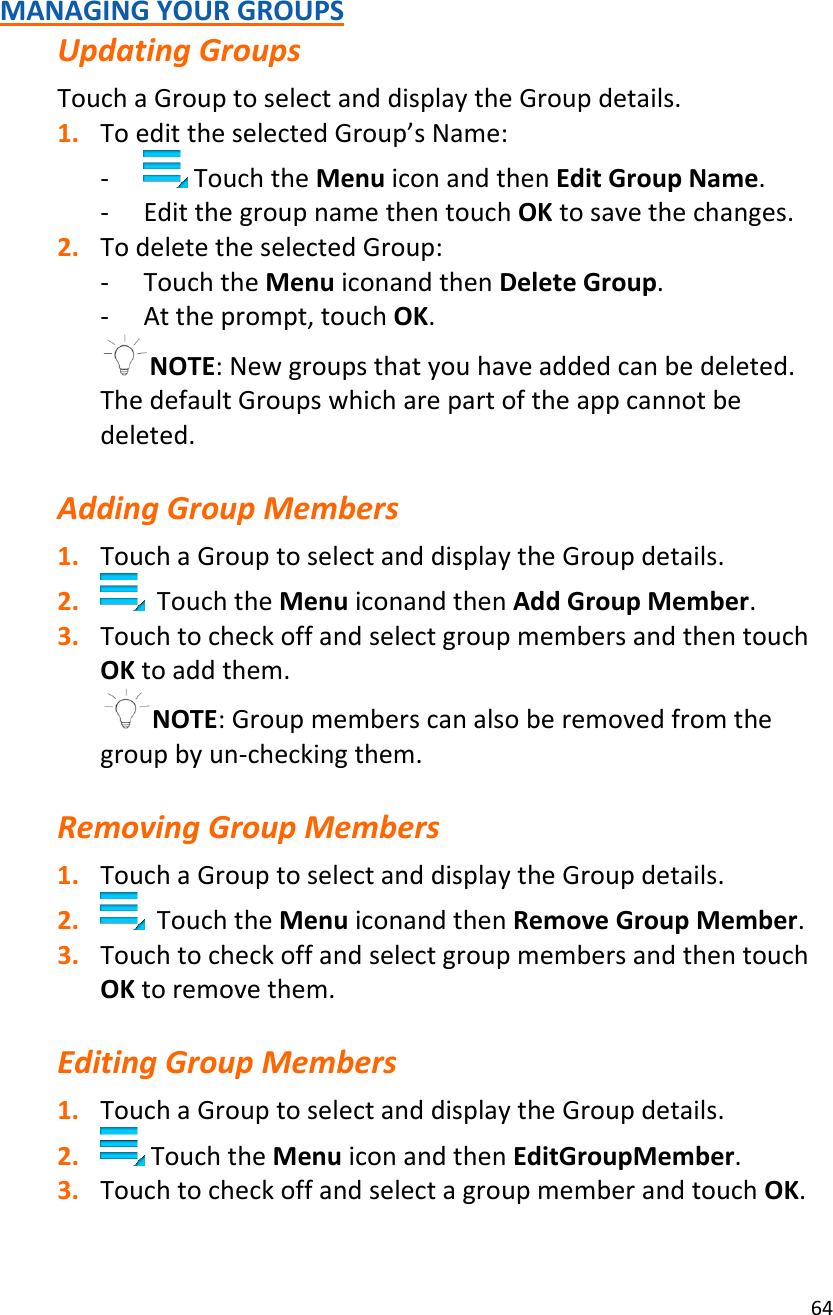 MANAGING YOUR GROUPS

Updating Groups

Touch a Group to select and display the Group details.

1. To edit the selected Group's Name:
- Touch the Menu icon and then Edit Group Name.
- Edit the group name then touch OK to save the changes.

2. To delete the selected Group:
- Touch the Menu iconand then Delete Group.
- At the prompt, touch OK.

NOTE: New groups that you have added can be deleted. The default Groups which are part of the app cannot be deleted.

Adding Group Members

1. Touch a Group to select and display the Group details.
2. Touch the Menu iconand then Add Group Member.
3. Touch to check off and select group members and then touch OK to add them.

NOTE: Group members can also be removed from the group by un-checking them.

Removing Group Members

1. Touch a Group to select and display the Group details.
2. Touch the Menu iconand then Remove Group Member.
3. Touch to check off and select group members and then touch OK to remove them.

Editing Group Members

1. Touch a Group to select and display the Group details.
2. Touch the Menu icon and then EditGroupMember.
3. Touch to check off and select a group member and touch OK.

64