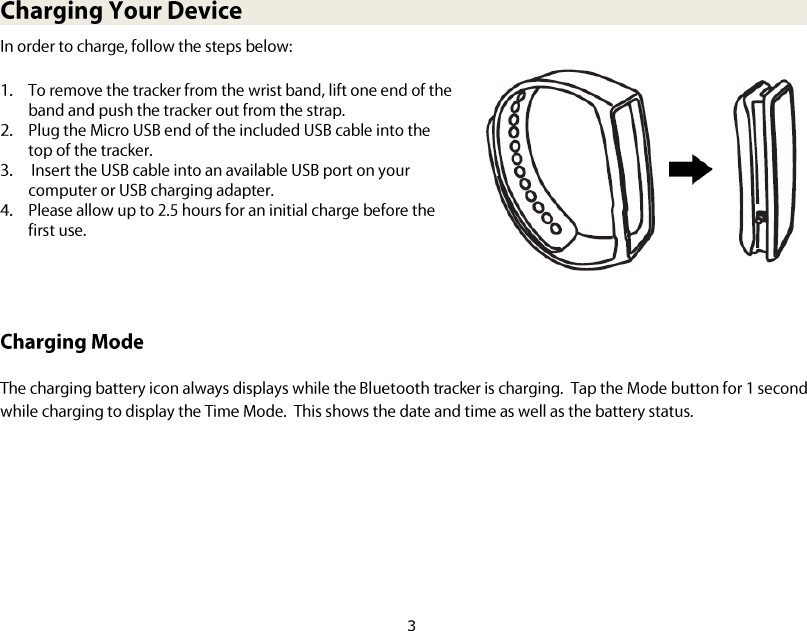 Charging Your Device

In order to charge, follow the steps below:

1. To remove the tracker from the wrist band, lift one end of the band and push the tracker out from the strap.
2. Plug the Micro USB end of the included USB cable into the top of the tracker.
3. Insert the USB cable into an available USB port on your computer or USB charging adapter.
4. Please allow up to 2.5 hours for an initial charge before the first use.

Charging Mode

The charging battery icon always displays while the Bluetooth tracker is charging. Tap the Mode button for 1 second while charging to display the Time Mode. This shows the date and time as well as the battery status.

3