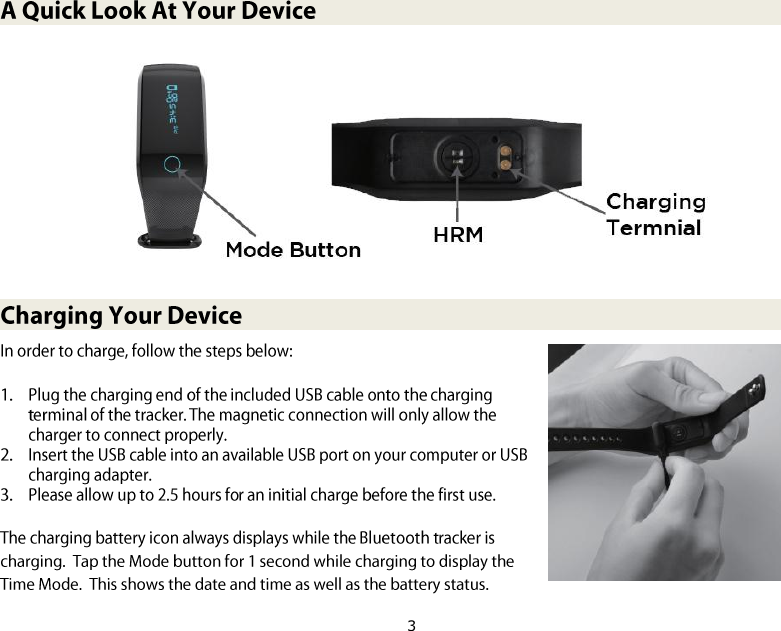 A Quick Look At Your Device

Mode Button

HRM

Charging Termnial

Charging Your Device

In order to charge, follow the steps below:

1. Plug the charging end of the included USB cable onto the charging terminal of the tracker. The magnetic connection will only allow the charger to connect properly.
2. Insert the USB cable into an available USB port on your computer or USB charging adapter.
3. Please allow up to 2.5 hours for an initial charge before the first use.

The charging battery icon always displays while the Bluetooth tracker is charging. Tap the Mode button for 1 second while charging to display the Time Mode. This shows the date and time as well as the battery status.

3