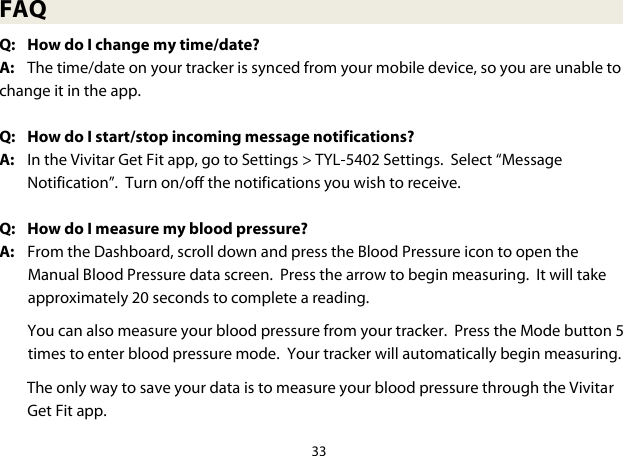 FAQ

Q: How do I change my time/date?
A: The time/date on your tracker is synced from your mobile device, so you are unable to change it in the app.

Q: How do I start/stop incoming message notifications?
A: In the Vivitar Get Fit app, go to Settings > TYL-5402 Settings. Select “Message Notification”. Turn on/off the notifications you wish to receive.

Q: How do I measure my blood pressure?
A: From the Dashboard, scroll down and press the Blood Pressure icon to open the Manual Blood Pressure data screen. Press the arrow to begin measuring. It will take approximately 20 seconds to complete a reading.

You can also measure your blood pressure from your tracker. Press the Mode button 5 times to enter blood pressure mode. Your tracker will automatically begin measuring.

The only way to save your data is to measure your blood pressure through the Vivitar Get Fit app.

33