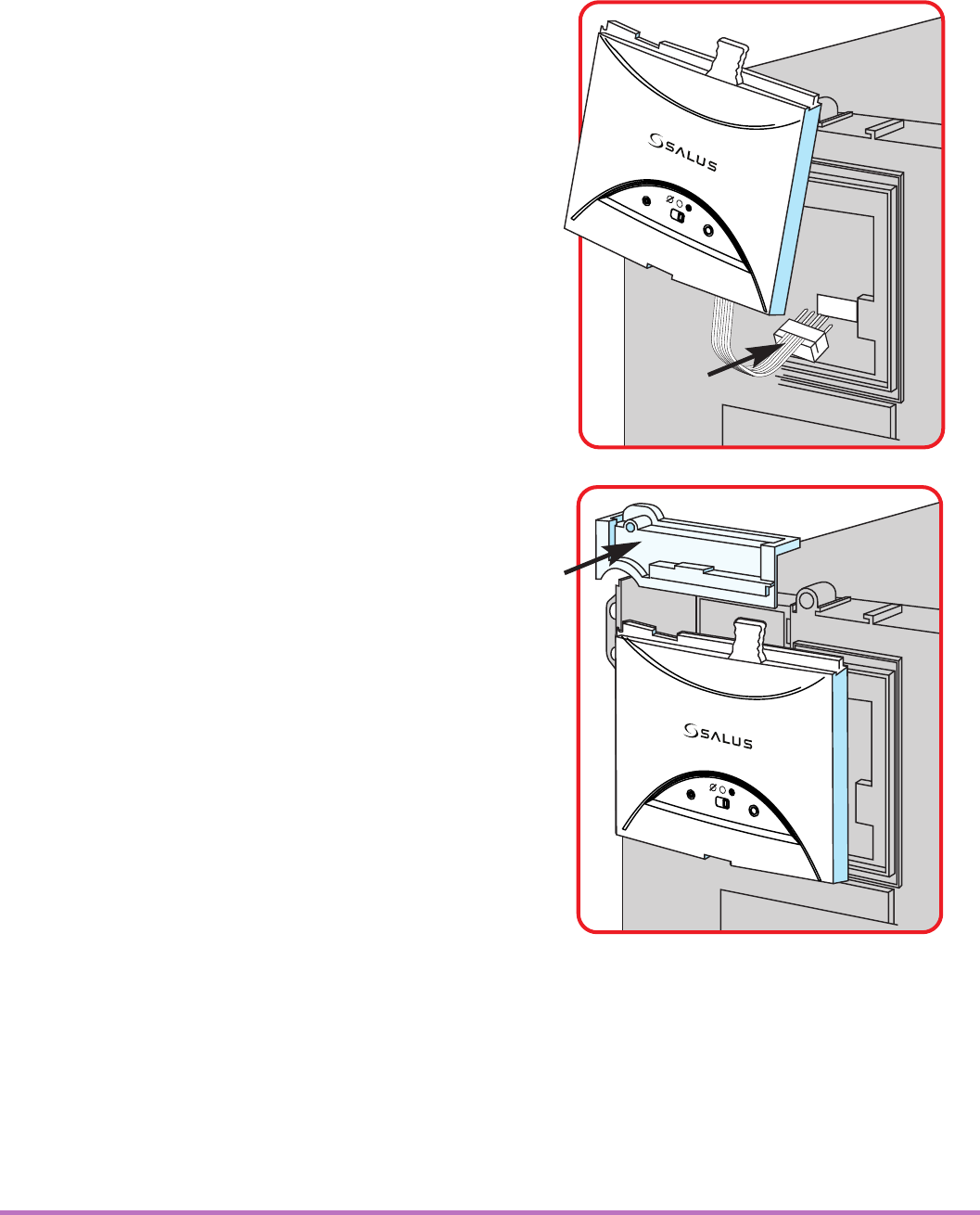 SALUS

SALUS