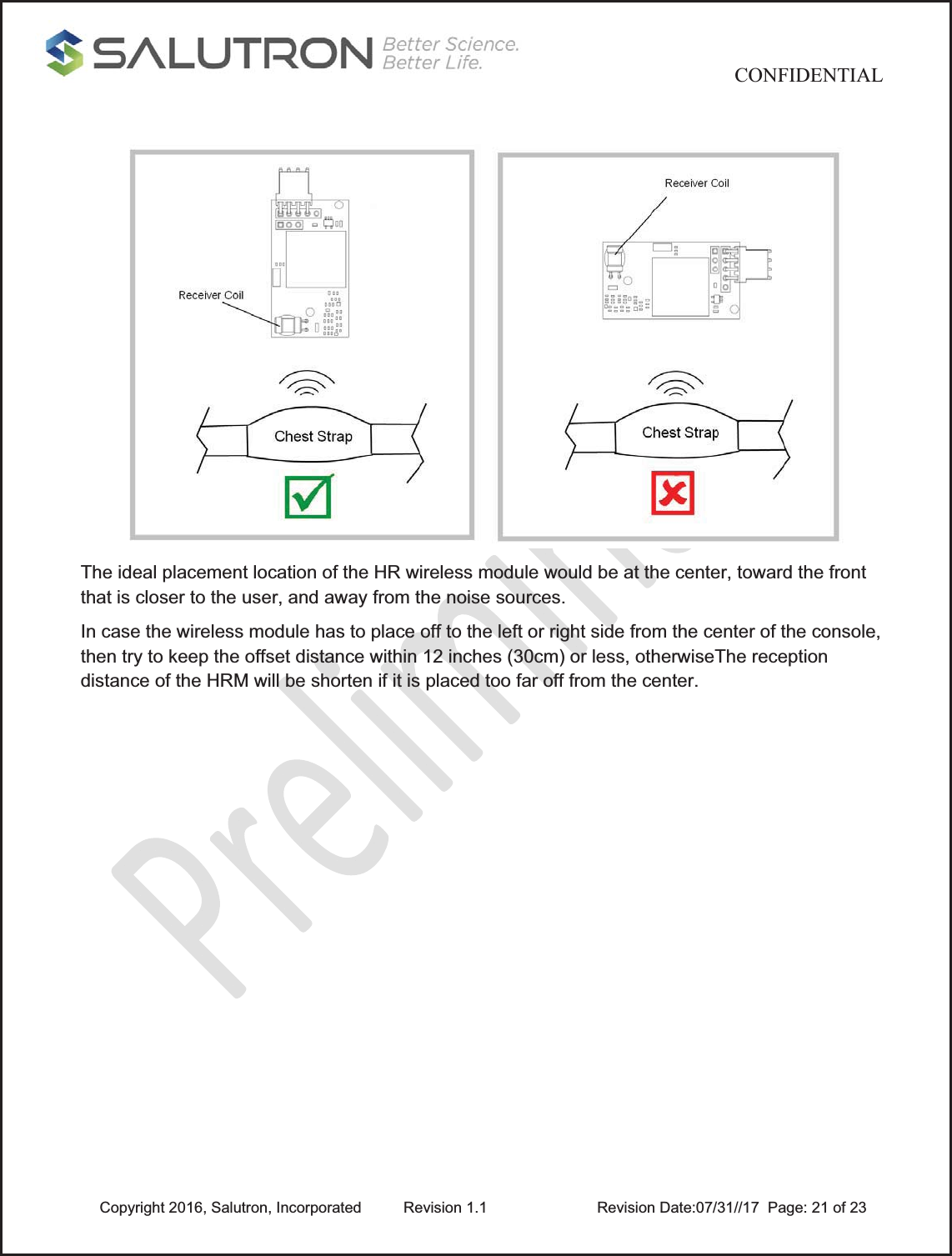 SALUTRON Better Science. Better Life.

CONFIDENTIAL

Receiver Coil

Chest Strap

Receiver Coil

Chest Strap

The ideal placement location of the HR wireless module would be at the center, toward the front that is closer to the user, and away from the noise sources.

In case the wireless module has to place off to the left or right side from the center of the console, then try to keep the offset distance within 12 inches (30cm) or less, otherwiseThe reception distance of the HRM will be shorten if it is placed too far off from the center.

Preliminary

Copyright 2016, Salutron, Incorporated Revision 1.1 Revision Date:07/31//17 Page: 21 of 23