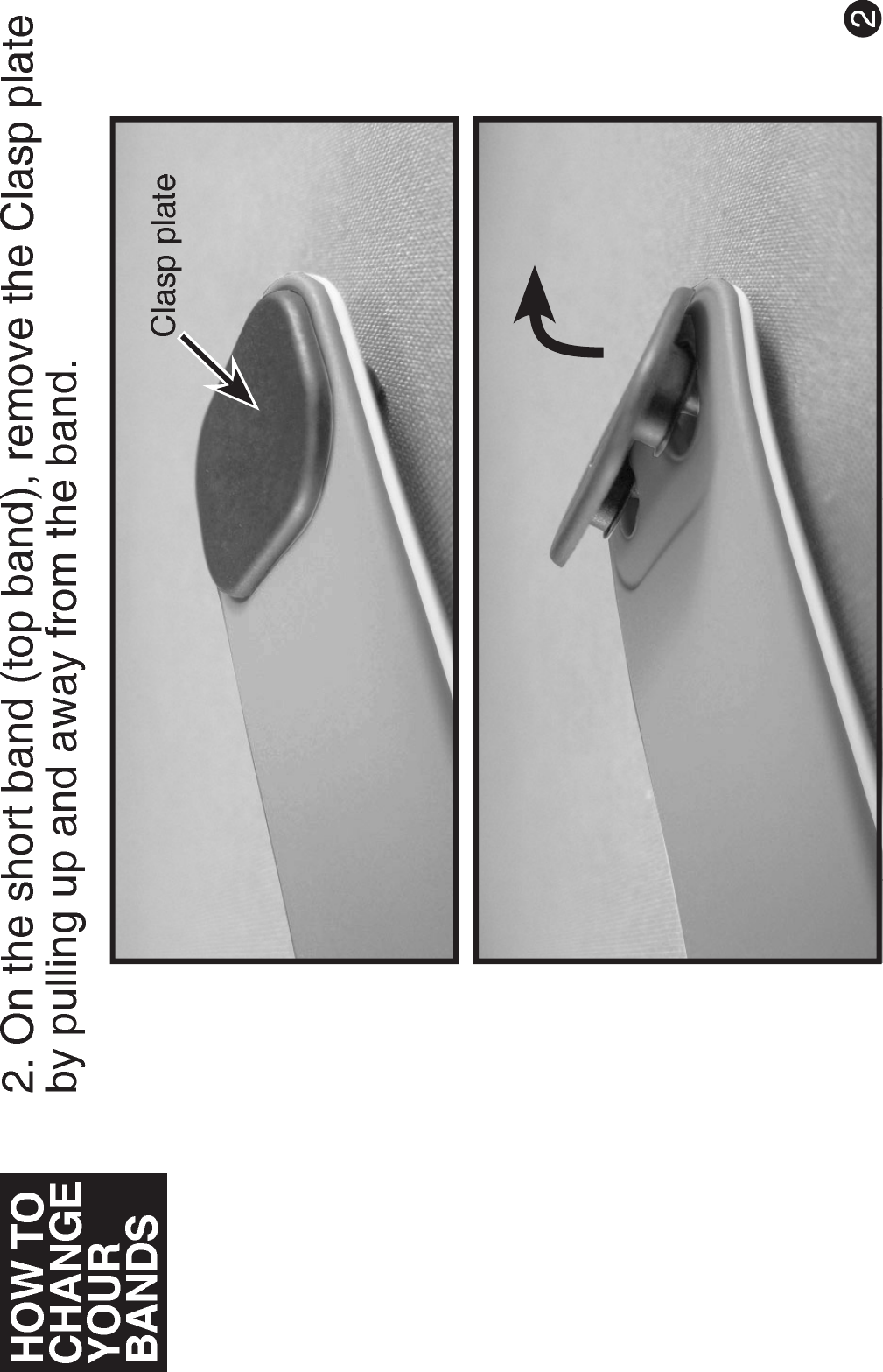 HOW TO CHANGE YOUR BANDS

2. On the short band (top band), remove the Clasp plate by pulling up and away from the band.

Clasp plate

2