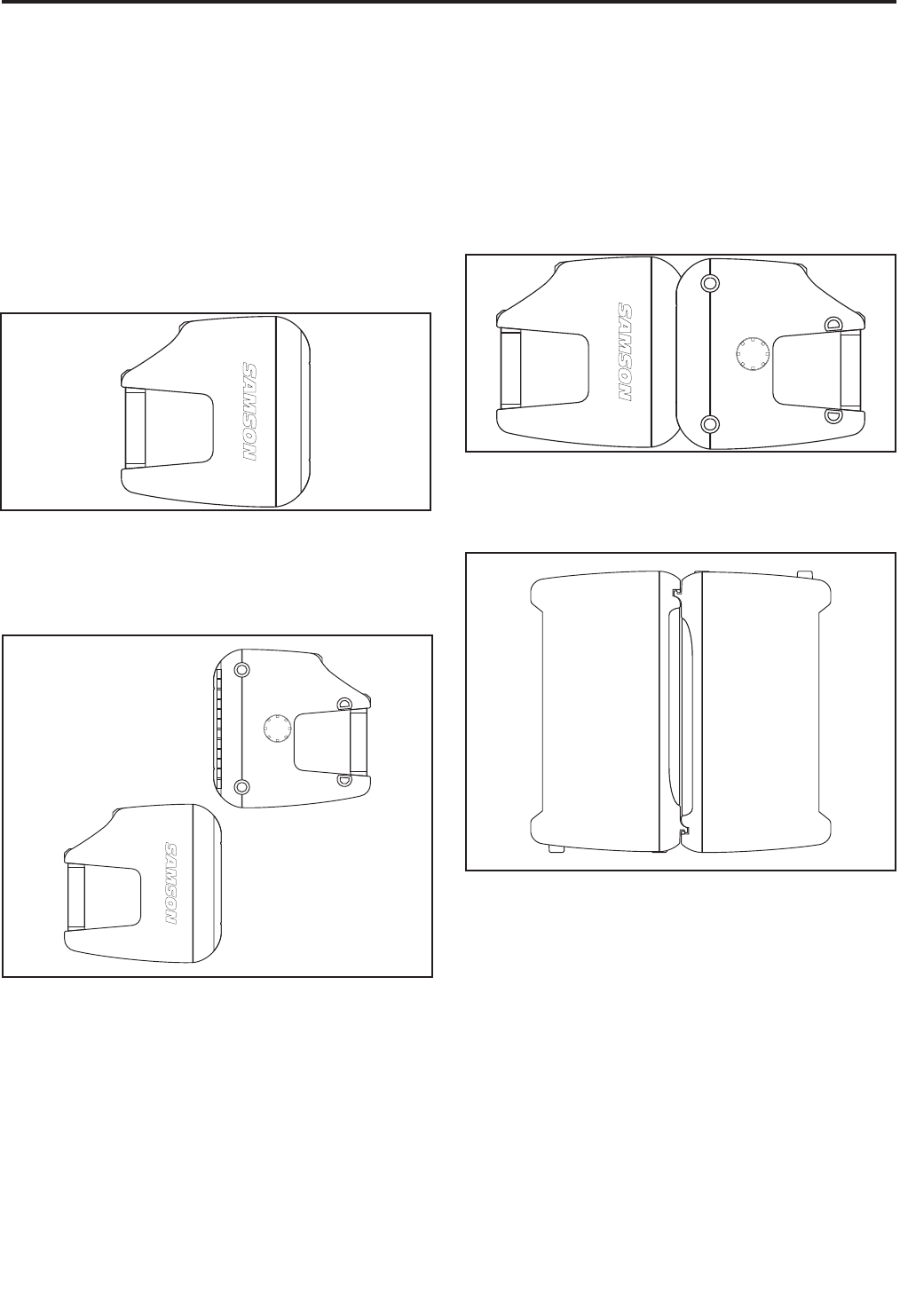 SAMSON

SAMSON

SAMSON