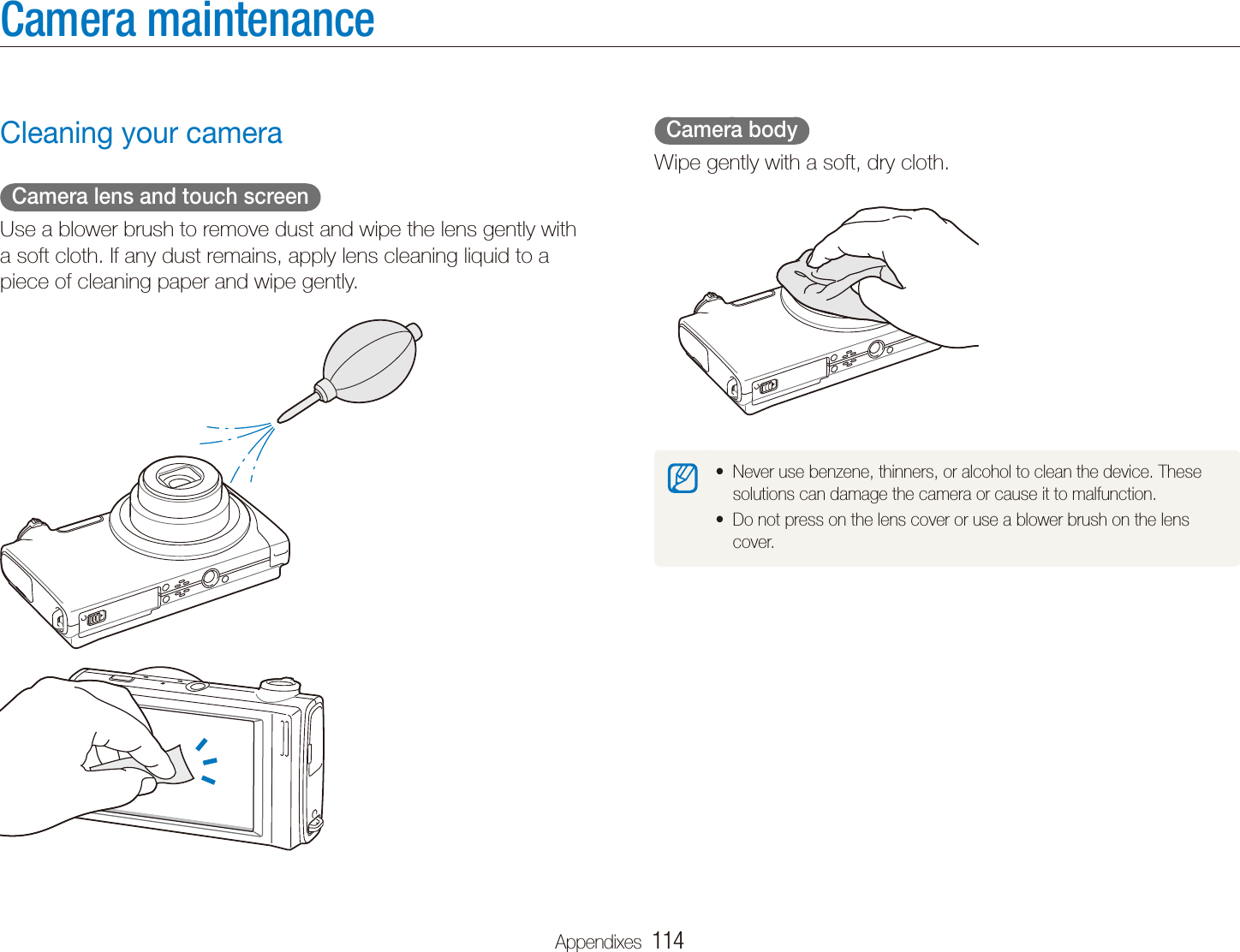 Camera maintenance

Cleaning your camera

Camera lens and touch screen

Use a blower brush to remove dust and wipe the lens gently with a soft cloth. If any dust remains, apply lens cleaning liquid to a piece of cleaning paper and wipe gently.

Camera body

Wipe gently with a soft, dry cloth.

• Never use benzene, thinners, or alcohol to clean the device. These solutions can damage the camera or cause it to malfunction.
• Do not press on the lens cover or use a blower brush on the lens cover.

Appendixes 114