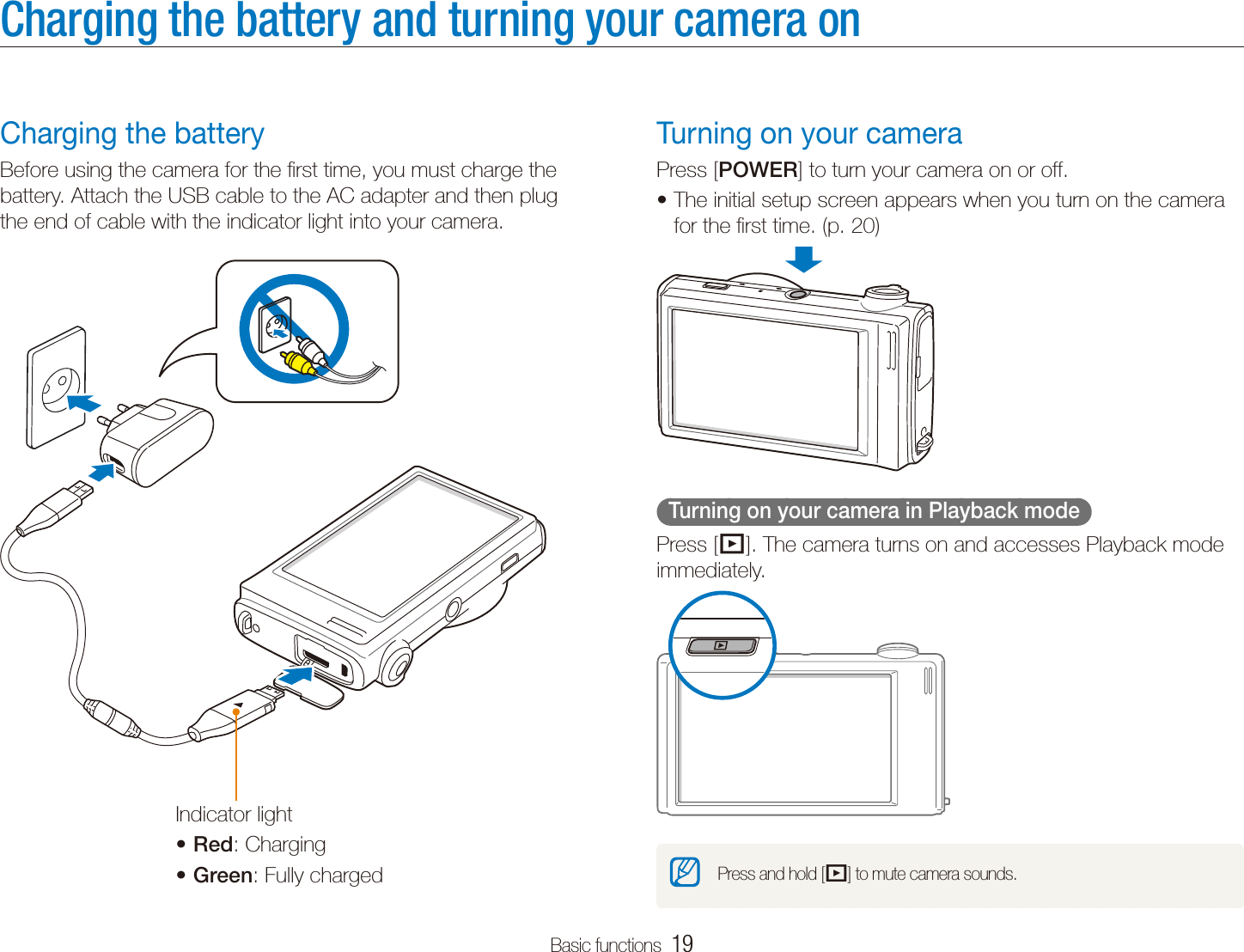 Charging the battery and turning your camera on

Charging the battery

Before using the camera for the first time, you must charge the battery. Attach the USB cable to the AC adapter and then plug the end of cable with the indicator light into your camera.

Indicator light
• Red: Charging
• Green: Fully charged

Turning on your camera

Press [POWER] to turn your camera on or off.
• The initial setup screen appears when you turn on the camera for the first time. (p. 20)

Turning on your camera in Playback mode

Press [▶]. The camera turns on and accesses Playback mode immediately.

Press and hold [▶] to mute camera sounds.

Basic functions 19