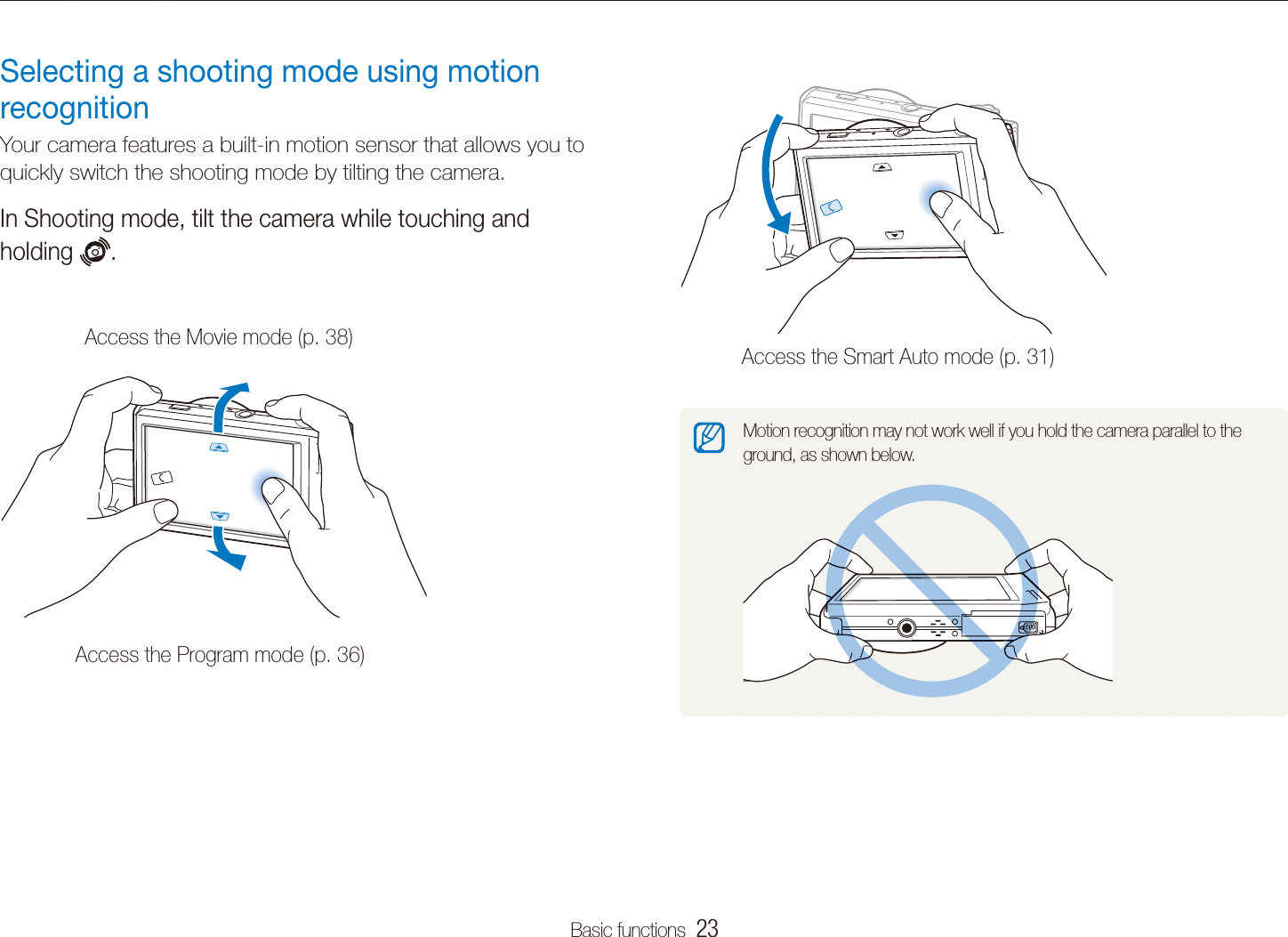 Selecting a shooting mode using motion recognition

Your camera features a built-in motion sensor that allows you to quickly switch the shooting mode by tilting the camera.

In Shooting mode, tilt the camera while touching and holding .

Access the Movie mode (p. 38)

Access the Program mode (p. 36)

Access the Smart Auto mode (p. 31)

Motion recognition may not work well if you hold the camera parallel to the ground, as shown below.

Basic functions 23