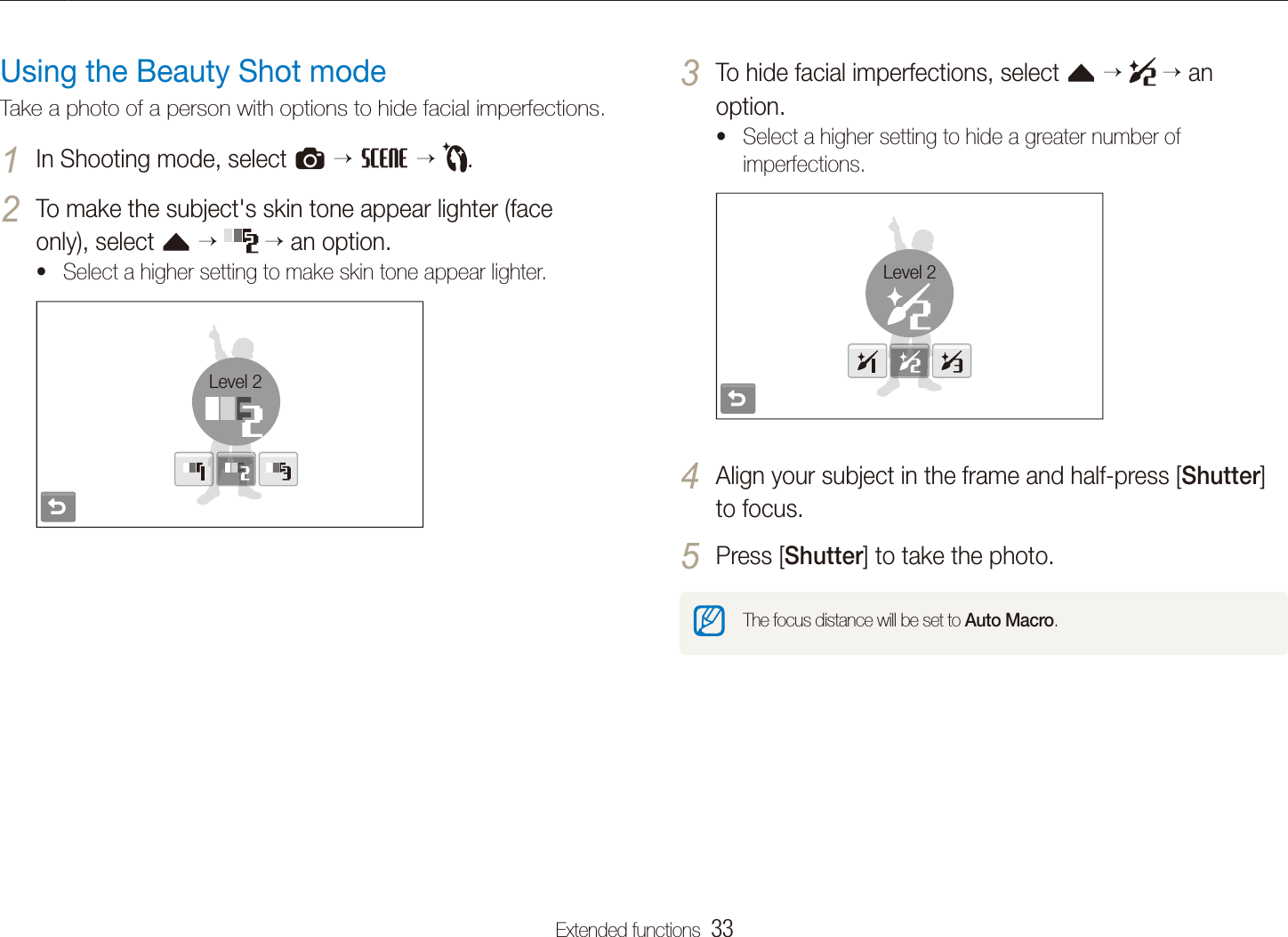 Using the Beauty Shot mode

Take a photo of a person with options to hide facial imperfections.

1 In Shooting mode, select → SCENE → .

2 To make the subject's skin tone appear lighter (face only), select → → an option.

• Select a higher setting to make skin tone appear lighter.

Level 2

3 To hide facial imperfections, select → → an option.

• Select a higher setting to hide a greater number of imperfections.

Level 2

4 Align your subject in the frame and half-press [Shutter] to focus.

5 Press [Shutter] to take the photo.

The focus distance will be set to Auto Macro.

Extended functions 33