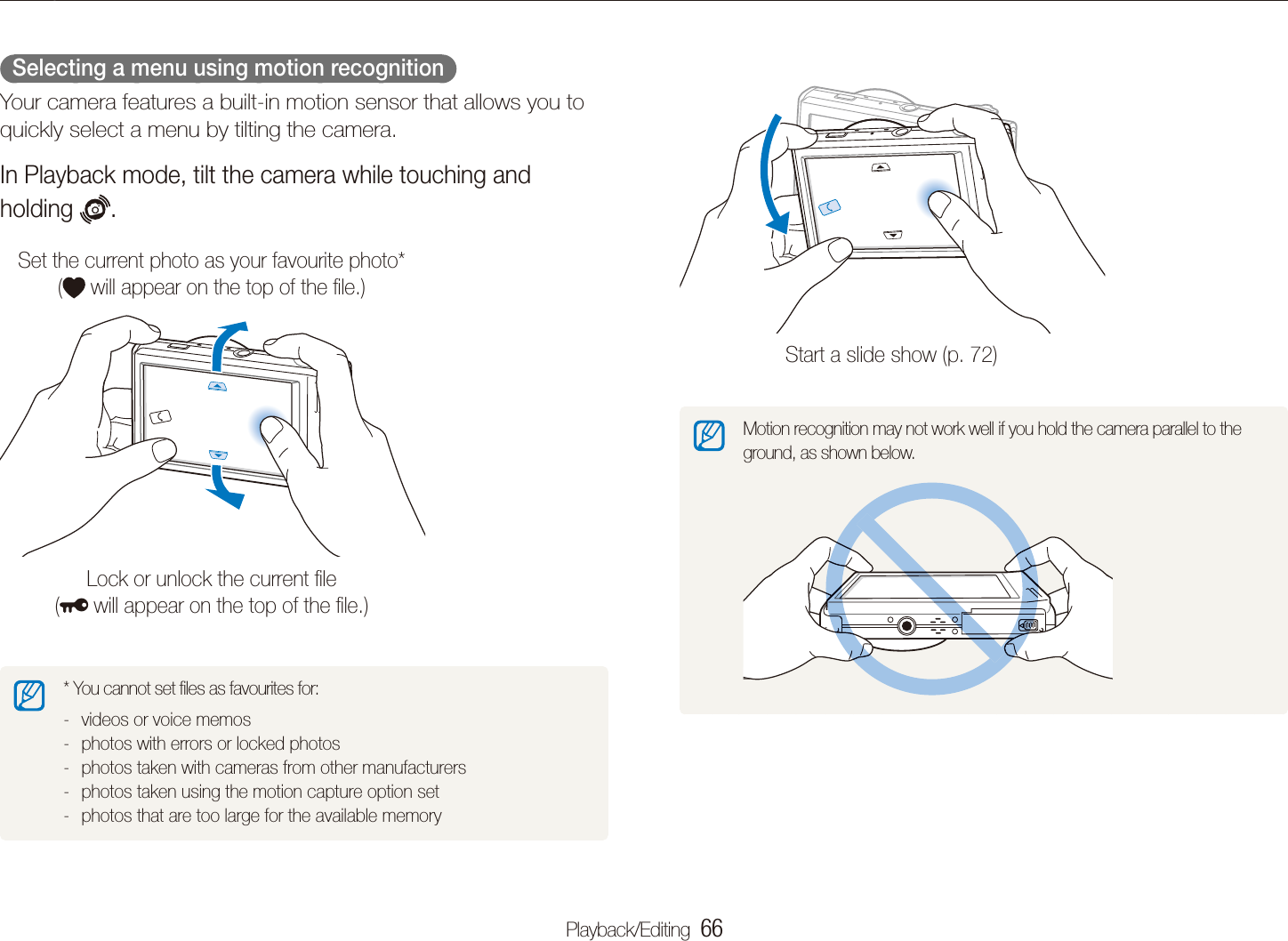 Selecting a menu using motion recognition

Your camera features a built-in motion sensor that allows you to quickly select a menu by tilting the camera.

In Playback mode, tilt the camera while touching and holding .

Set the current photo as your favourite photo* ( will appear on the top of the file.)

Lock or unlock the current file ( will appear on the top of the file.)

* You cannot set files as favourites for:
- videos or voice memos
- photos with errors or locked photos
- photos taken with cameras from other manufacturers
- photos taken using the motion capture option set
- photos that are too large for the available memory

Start a slide show (p. 72)

Motion recognition may not work well if you hold the camera parallel to the ground, as shown below.

Playback/Editing 66