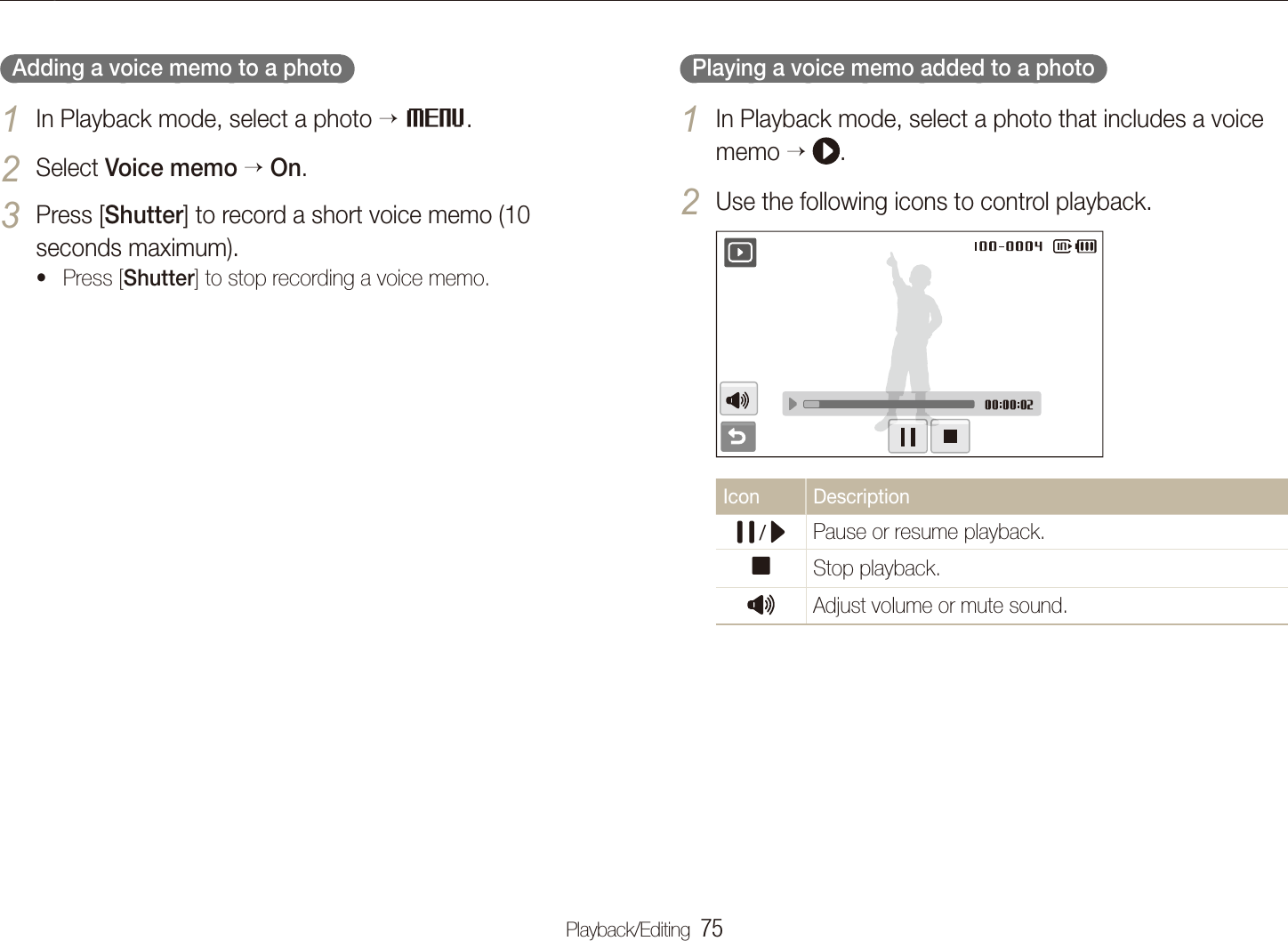 Adding a voice memo to a photo

1 In Playback mode, select a photo → MENU.

2 Select Voice memo → On.

3 Press [Shutter] to record a short voice memo (10 seconds maximum).

• Press [Shutter] to stop recording a voice memo.

Playing a voice memo added to a photo

1 In Playback mode, select a photo that includes a voice memo → .

2 Use the following icons to control playback.

100-0004

00:00:02

| Icon | Description |
|---|---|
| / | Pause or resume playback. |
| | Stop playback. |
| | Adjust volume or mute sound. |

Playback/Editing 75