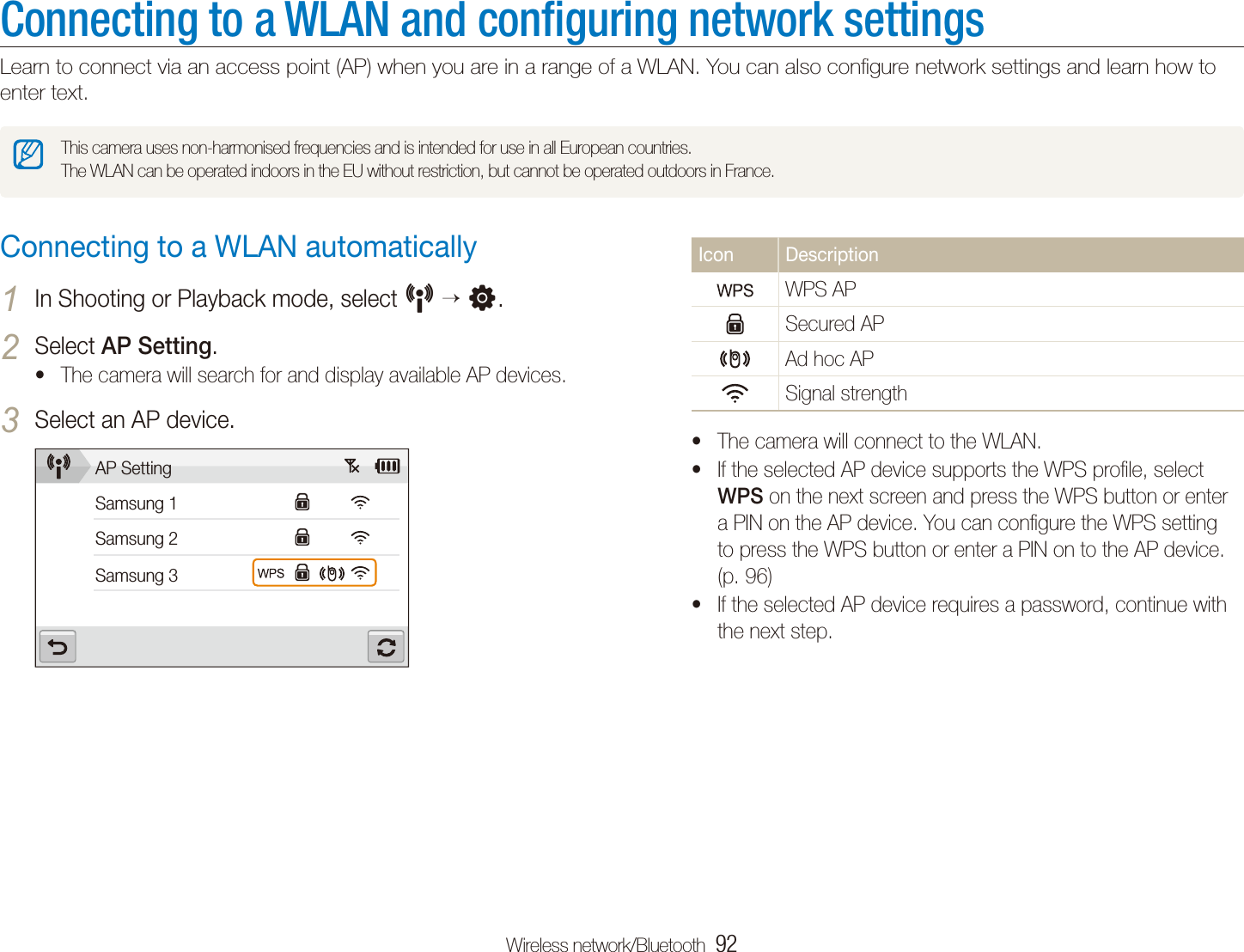 Connecting to a WLAN and configuring network settings

Learn to connect via an access point (AP) when you are in a range of a WLAN. You can also configure network settings and learn how to enter text.

This camera uses non-harmonised frequencies and is intended for use in all European countries.
The WLAN can be operated indoors in the EU without restriction, but cannot be operated outdoors in France.

Connecting to a WLAN automatically

1 In Shooting or Playback mode, select → .

2 Select AP Setting.
• The camera will search for and display available AP devices.

3 Select an AP device.

AP Setting

Samsung 1

Samsung 2

Samsung 3 WPS

| Icon | Description |
|---|---|
| WPS | WPS AP |
|  | Secured AP |
|  | Ad hoc AP |
|  | Signal strength |

• The camera will connect to the WLAN.
• If the selected AP device supports the WPS profile, select WPS on the next screen and press the WPS button or enter a PIN on the AP device. You can configure the WPS setting to press the WPS button or enter a PIN on to the AP device. (p. 96)
• If the selected AP device requires a password, continue with the next step.

Wireless network/Bluetooth 92