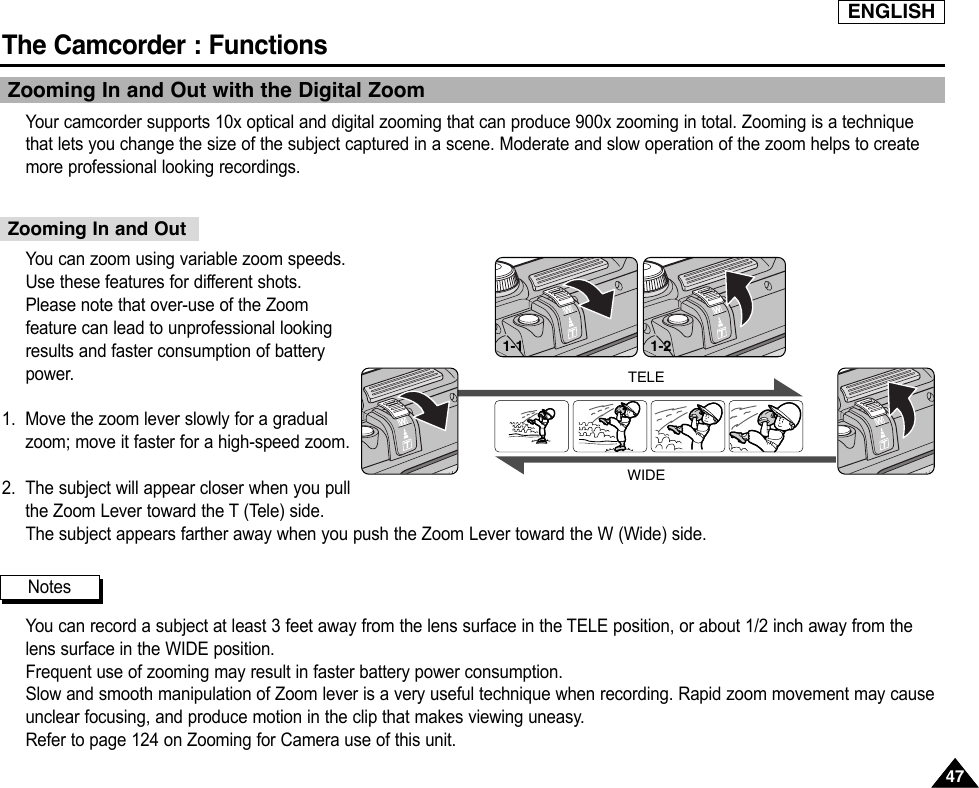 ENGLISH

The Camcorder : Functions

Zooming In and Out with the Digital Zoom

Your camcorder supports 10x optical and digital zooming that can produce 900x zooming in total. Zooming is a technique that lets you change the size of the subject captured in a scene. Moderate and slow operation of the zoom helps to create more professional looking recordings.

Zooming In and Out

You can zoom using variable zoom speeds. Use these features for different shots. Please note that over-use of the Zoom feature can lead to unprofessional looking results and faster consumption of battery power.

1. Move the zoom lever slowly for a gradual zoom; move it faster for a high-speed zoom.

2. The subject will appear closer when you pull the Zoom Lever toward the T (Tele) side. The subject appears farther away when you push the Zoom Lever toward the W (Wide) side.

1-1

1-2

TELE

WIDE

Notes

You can record a subject at least 3 feet away from the lens surface in the TELE position, or about 1/2 inch away from the lens surface in the WIDE position.
Frequent use of zooming may result in faster battery power consumption.
Slow and smooth manipulation of Zoom lever is a very useful technique when recording. Rapid zoom movement may cause unclear focusing, and produce motion in the clip that makes viewing uneasy.
Refer to page 124 on Zooming for Camera use of this unit.

47