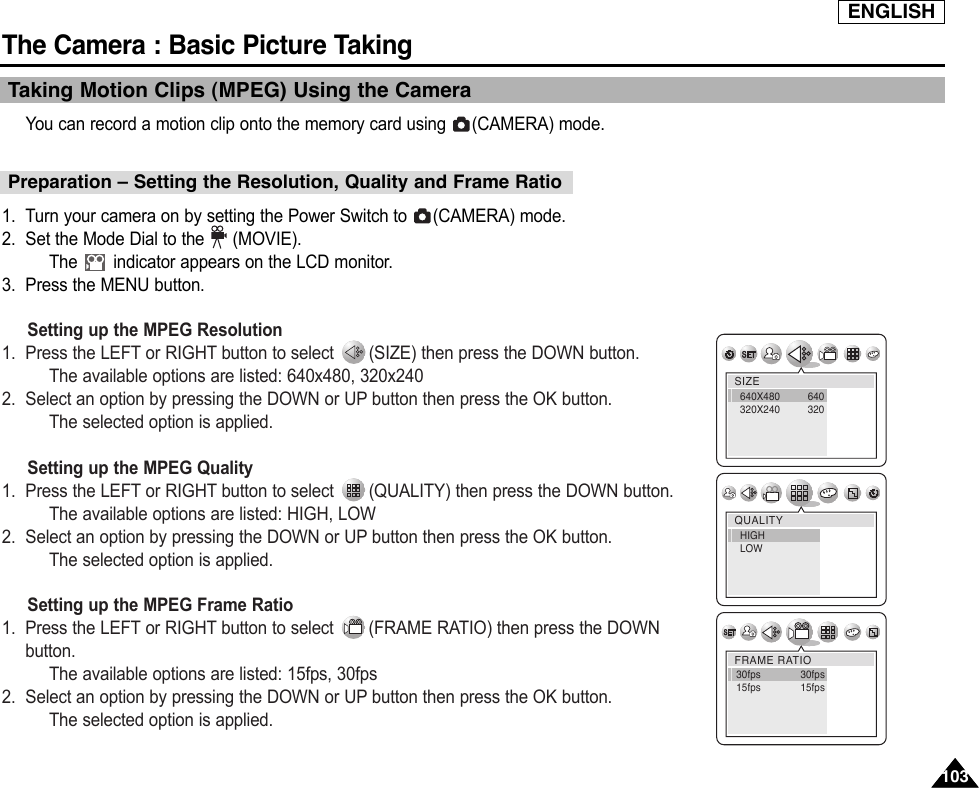 ENGLISH

The Camera : Basic Picture Taking

Taking Motion Clips (MPEG) Using the Camera

You can record a motion clip onto the memory card using (CAMERA) mode.

Preparation – Setting the Resolution, Quality and Frame Ratio

1. Turn your camera on by setting the Power Switch to (CAMERA) mode.
2. Set the Mode Dial to the (MOVIE).
The indicator appears on the LCD monitor.
3. Press the MENU button.

Setting up the MPEG Resolution
1. Press the LEFT or RIGHT button to select (SIZE) then press the DOWN button.
The available options are listed: 640x480, 320x240
2. Select an option by pressing the DOWN or UP button then press the OK button.
The selected option is applied.

Setting up the MPEG Quality
1. Press the LEFT or RIGHT button to select (QUALITY) then press the DOWN button.
The available options are listed: HIGH, LOW
2. Select an option by pressing the DOWN or UP button then press the OK button.
The selected option is applied.

Setting up the MPEG Frame Ratio
1. Press the LEFT or RIGHT button to select (FRAME RATIO) then press the DOWN button.
The available options are listed: 15fps, 30fps
2. Select an option by pressing the DOWN or UP button then press the OK button.
The selected option is applied.

SET
SIZE
640X480 640
320X240 320

QUALITY
HIGH
LOW

SET
FRAME RATIO
30fps 30fps
15fps 15fps

103