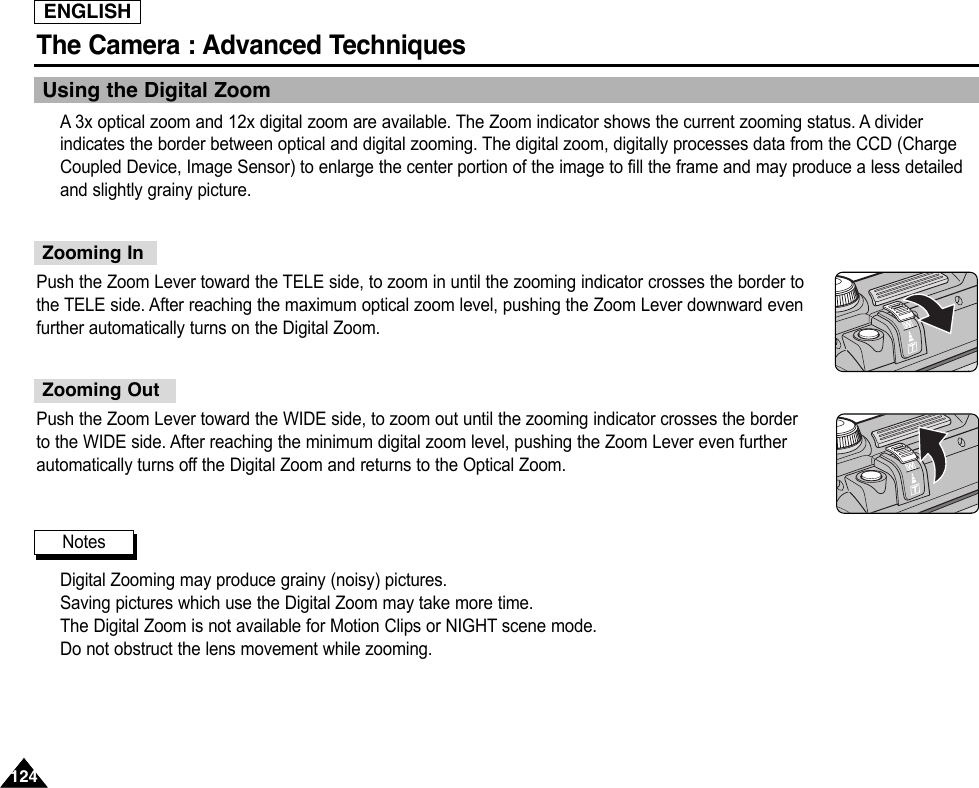 ENGLISH

The Camera : Advanced Techniques

Using the Digital Zoom

A 3x optical zoom and 12x digital zoom are available. The Zoom indicator shows the current zooming status. A divider indicates the border between optical and digital zooming. The digital zoom, digitally processes data from the CCD (Charge Coupled Device, Image Sensor) to enlarge the center portion of the image to fill the frame and may produce a less detailed and slightly grainy picture.

Zooming In

Push the Zoom Lever toward the TELE side, to zoom in until the zooming indicator crosses the border to the TELE side. After reaching the maximum optical zoom level, pushing the Zoom Lever downward even further automatically turns on the Digital Zoom.

Zooming Out

Push the Zoom Lever toward the WIDE side, to zoom out until the zooming indicator crosses the border to the WIDE side. After reaching the minimum digital zoom level, pushing the Zoom Lever even further automatically turns off the Digital Zoom and returns to the Optical Zoom.

Notes

Digital Zooming may produce grainy (noisy) pictures.
Saving pictures which use the Digital Zoom may take more time.
The Digital Zoom is not available for Motion Clips or NIGHT scene mode.
Do not obstruct the lens movement while zooming.

124